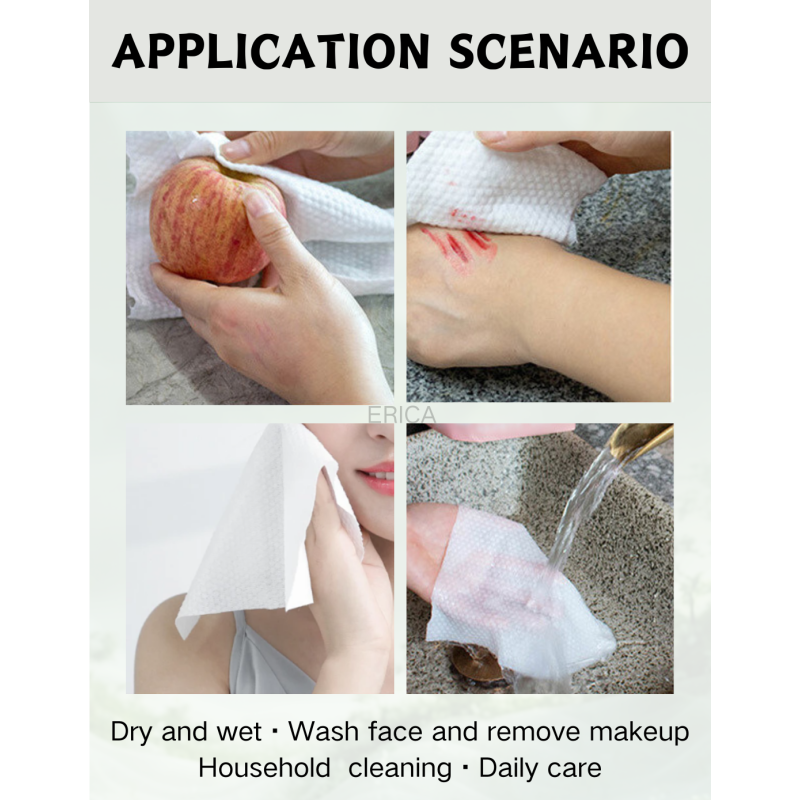 APPLICATION SCENARIO

ERICA

Dry and wet · Wash face and remove makeup
Household cleaning · Daily care