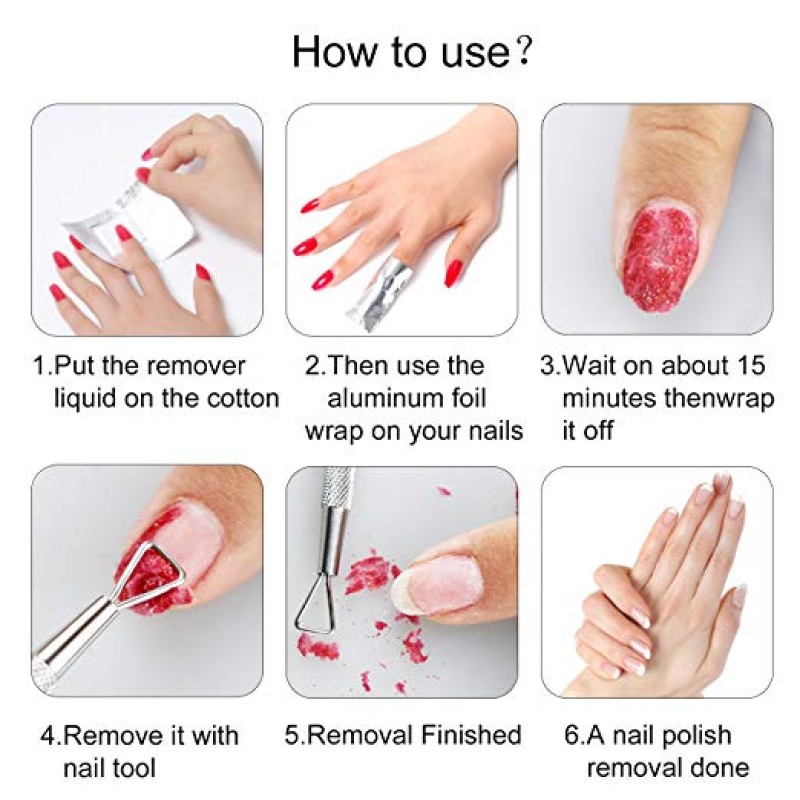 How to use?

1.Put the remover liquid on the cotton

2.Then use the aluminum foil wrap on your nails

3.Wait on about 15 minutes thenwrap it off

4.Remove it with nail tool

5.Removal Finished

6.A nail polish removal done