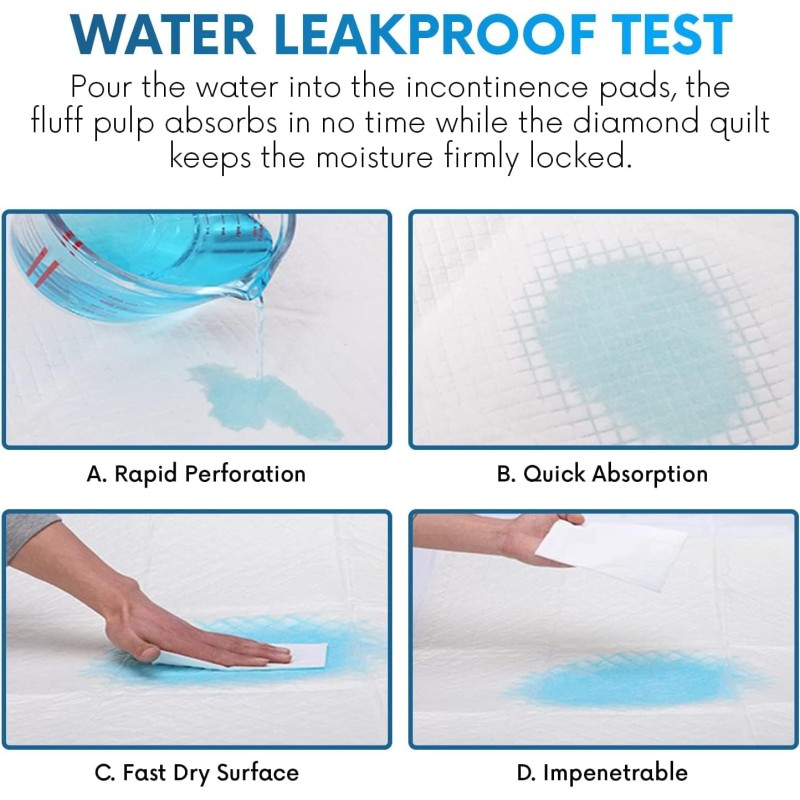 WATER LEAKPROOF TEST

Pour the water into the incontinence pads, the fluff pulp absorbs in no time while the diamond quilt keeps the moisture firmly locked.

A. Rapid Perforation

B. Quick Absorption

C. Fast Dry Surface

D. Impenetrable