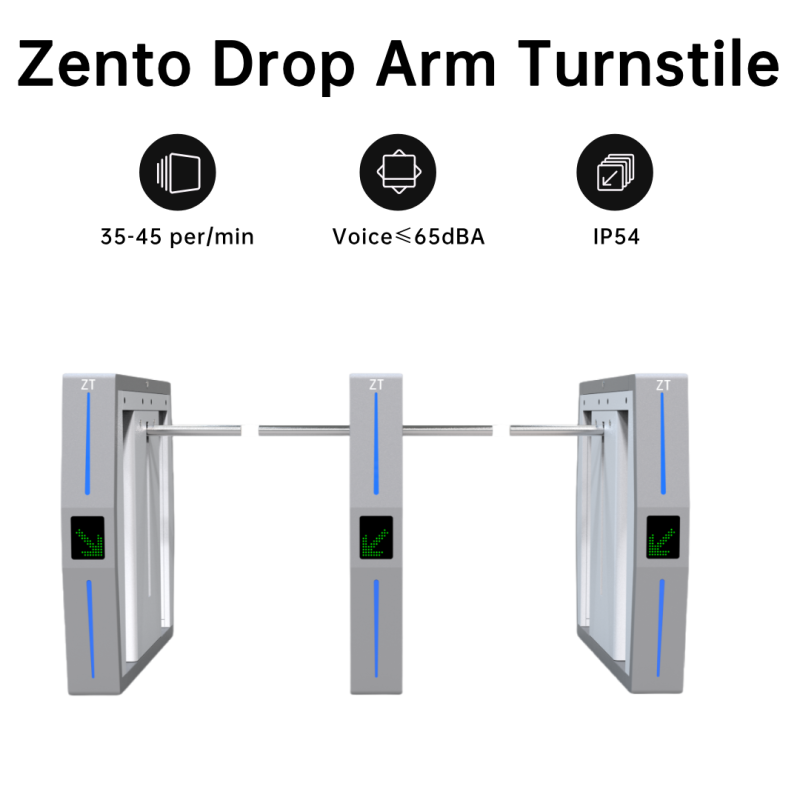 Zento Drop Arm Turnstile

35-45 per/min

Voice≤65dBA

IP54

ZT

ZT

ZT