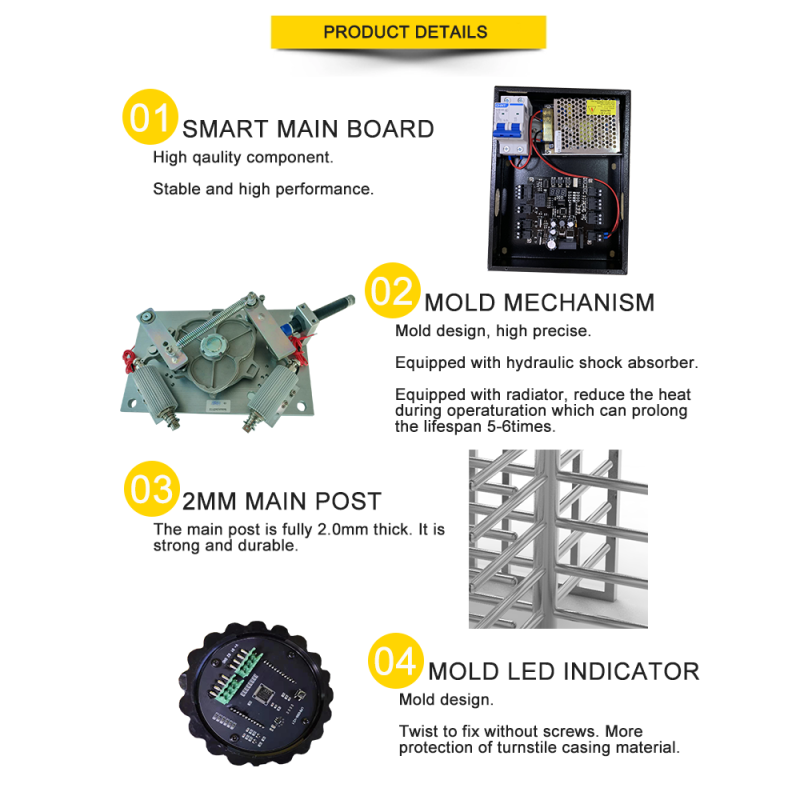 PRODUCT DETAILS

01 SMART MAIN BOARD

High qaulity component.

Stable and high performance.

02 MOLD MECHANISM

Mold design, high precise.

Equipped with hydraulic shock absorber.

Equipped with radiator, reduce the heat during operaturation which can prolong the lifespan 5-6times.

03 2MM MAIN POST

The main post is fully 2.0mm thick. It is strong and durable.

04 MOLD LED INDICATOR

Mold design.

Twist to fix without screws. More protection of turnstile casing material.