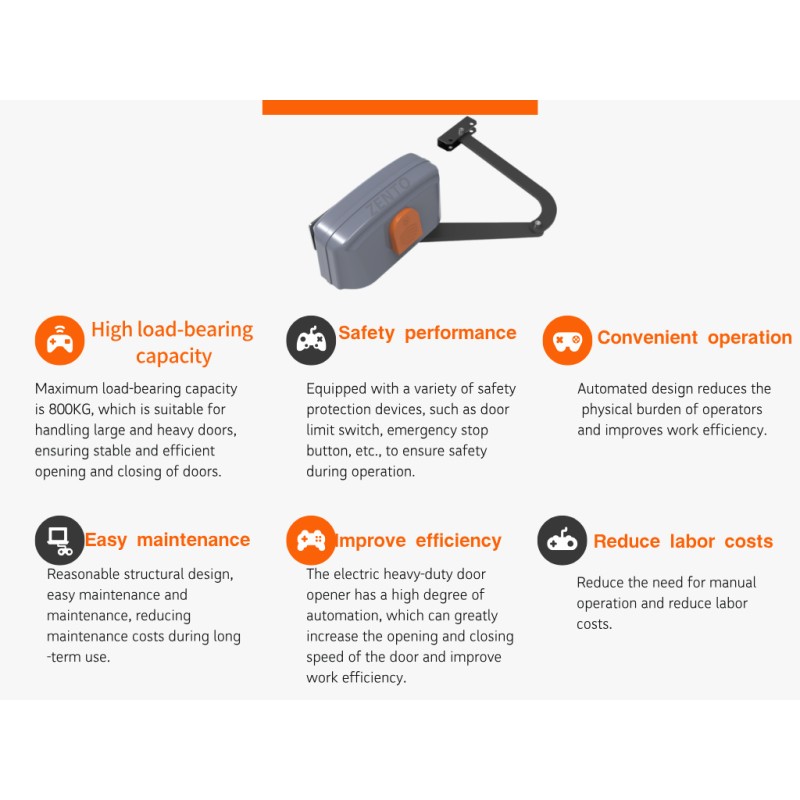 ZENTO

High load-bearing capacity

Maximum load-bearing capacity is 800KG, which is suitable for handling large and heavy doors, ensuring stable and efficient opening and closing of doors.

Safety performance

Equipped with a variety of safety protection devices, such as door limit switch, emergency stop button, etc., to ensure safety during operation.

Convenient operation

Automated design reduces the physical burden of operators and improves work efficiency.

Easy maintenance

Reasonable structural design, easy maintenance and maintenance, reducing maintenance costs during long -term use.

Improve efficiency

The electric heavy-duty door opener has a high degree of automation, which can greatly increase the opening and closing speed of the door and improve work efficiency.

Reduce labor costs

Reduce the need for manual operation and reduce labor costs.