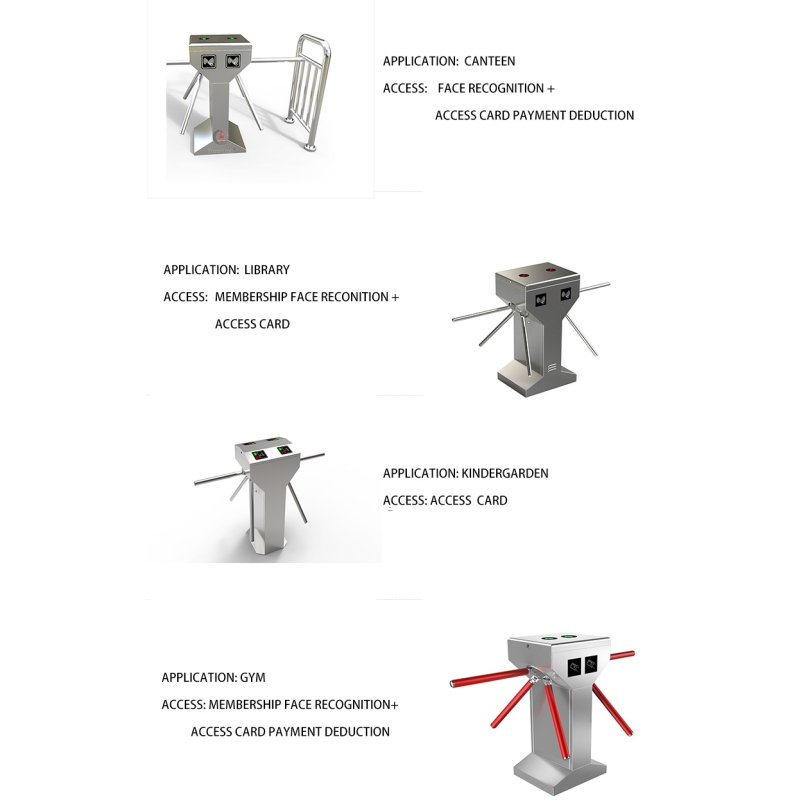 APPLICATION: CANTEEN
ACCESS: FACE RECOGNITION +
ACCESS CARD PAYMENT DEDUCTION

APPLICATION: LIBRARY
ACCESS: MEMBERSHIP FACE RECONITION +
ACCESS CARD

APPLICATION: KINDERGARDEN
ACCESS: ACCESS CARD

APPLICATION: GYM
ACCESS: MEMBERSHIP FACE RECOGNITION+
ACCESS CARD PAYMENT DEDUCTION