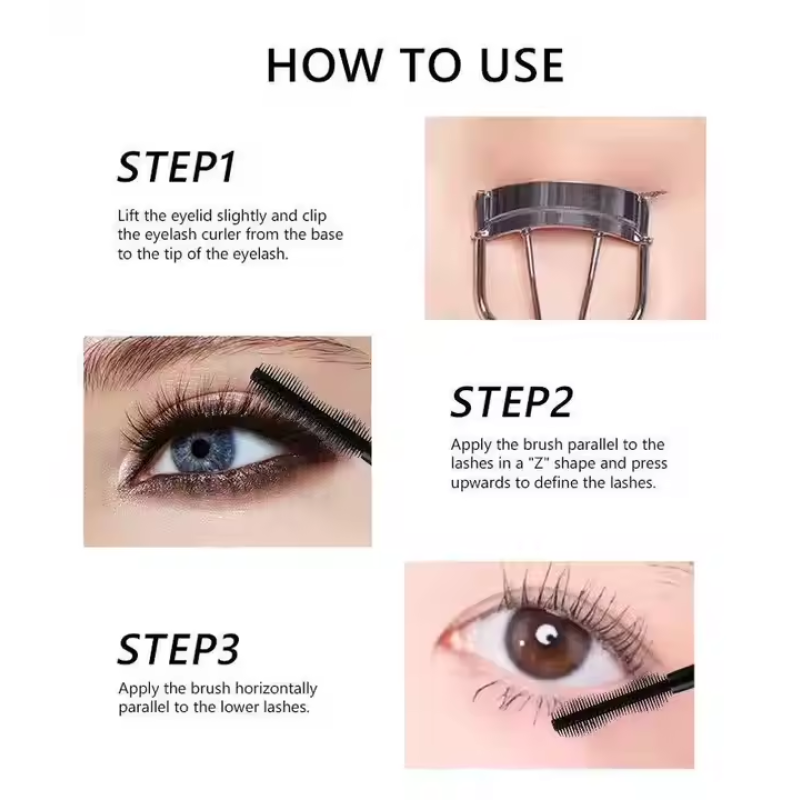 HOW TO USE

STEP1

Lift the eyelid slightly and clip the eyelash curler from the base to the tip of the eyelash.

STEP2

Apply the brush parallel to the lashes in a "Z" shape and press upwards to define the lashes.

STEP3

Apply the brush horizontally parallel to the lower lashes.