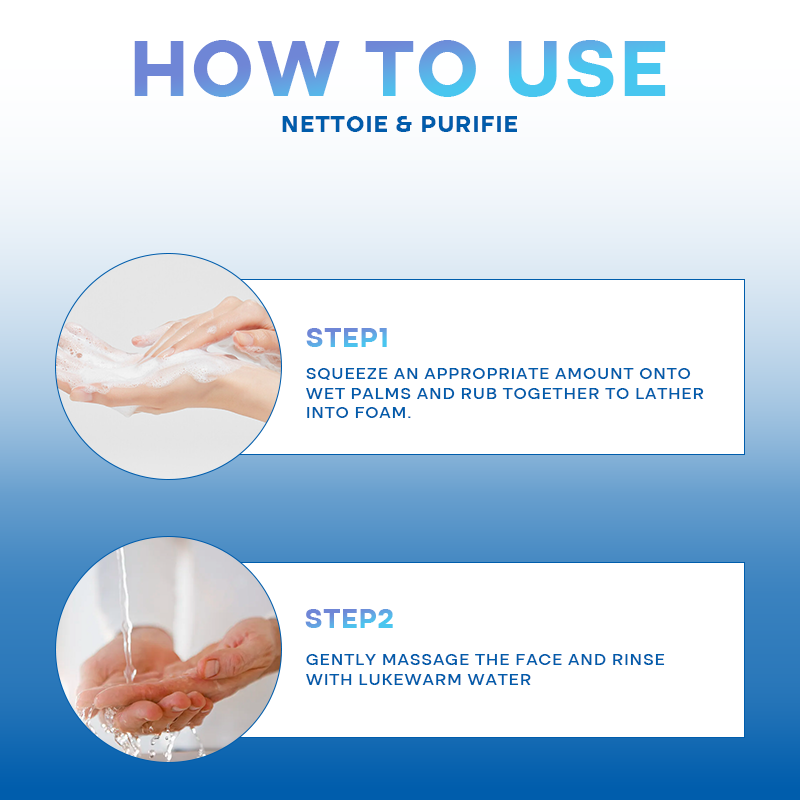 HOW TO USE
NETTOIE & PURIFIE

STEP1
SQUEEZE AN APPROPRIATE AMOUNT ONTO WET PALMS AND RUB TOGETHER TO LATHER INTO FOAM.

STEP2
GENTLY MASSAGE THE FACE AND RINSE WITH LUKEWARM WATER