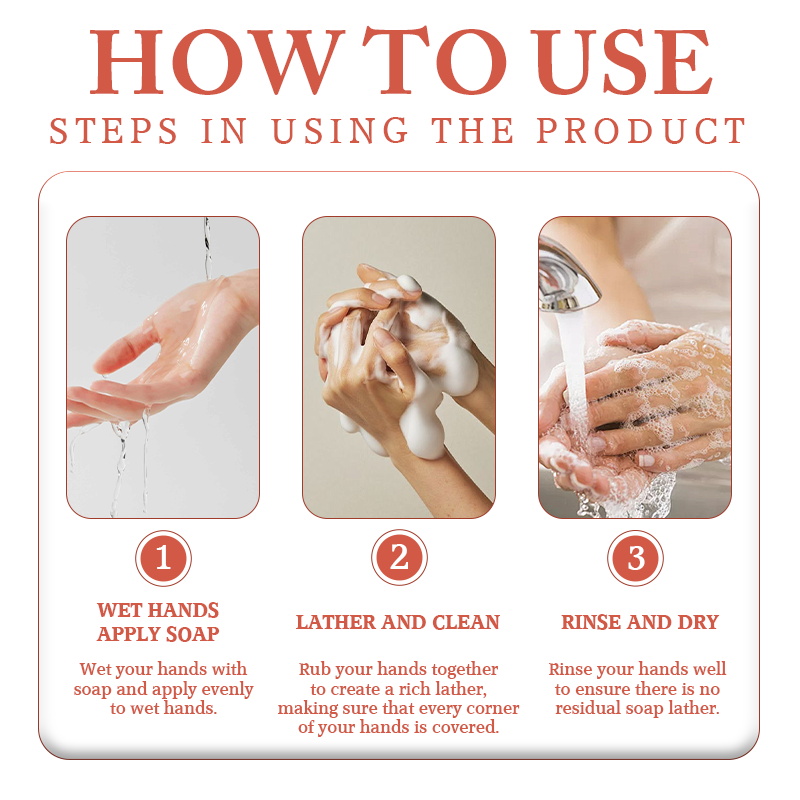 HOW TO USE
STEPS IN USING THE PRODUCT

1
WET HANDS APPLY SOAP
Wet your hands with soap and apply evenly to wet hands.

2
LATHER AND CLEAN
Rub your hands together to create a rich lather, making sure that every corner of your hands is covered.

3
RINSE AND DRY
Rinse your hands well to ensure there is no residual soap lather.