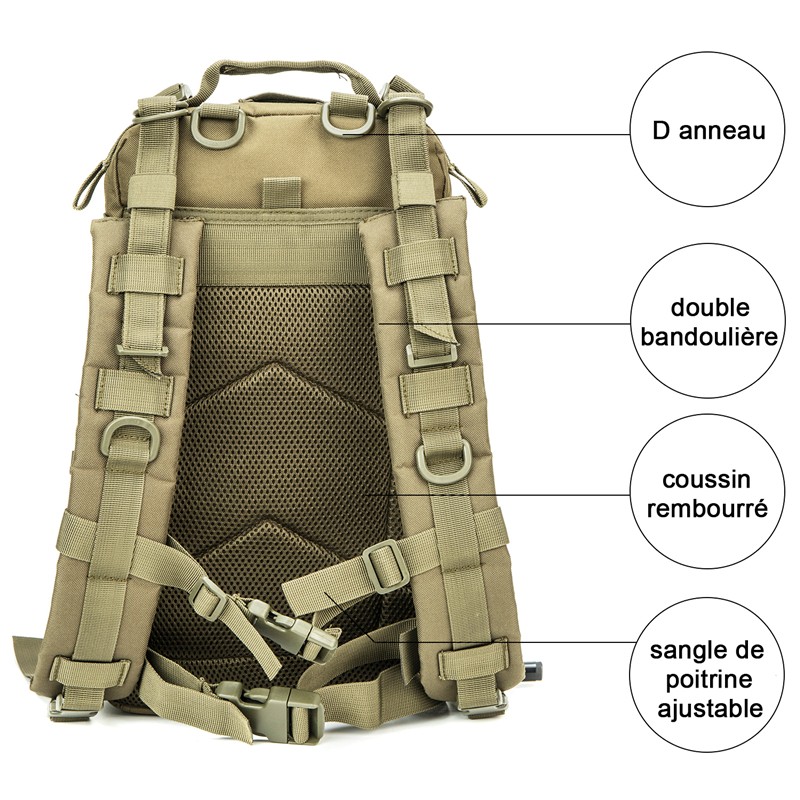 D anneau

double bandoulière

coussin rembourré

sangle de poitrine ajustable