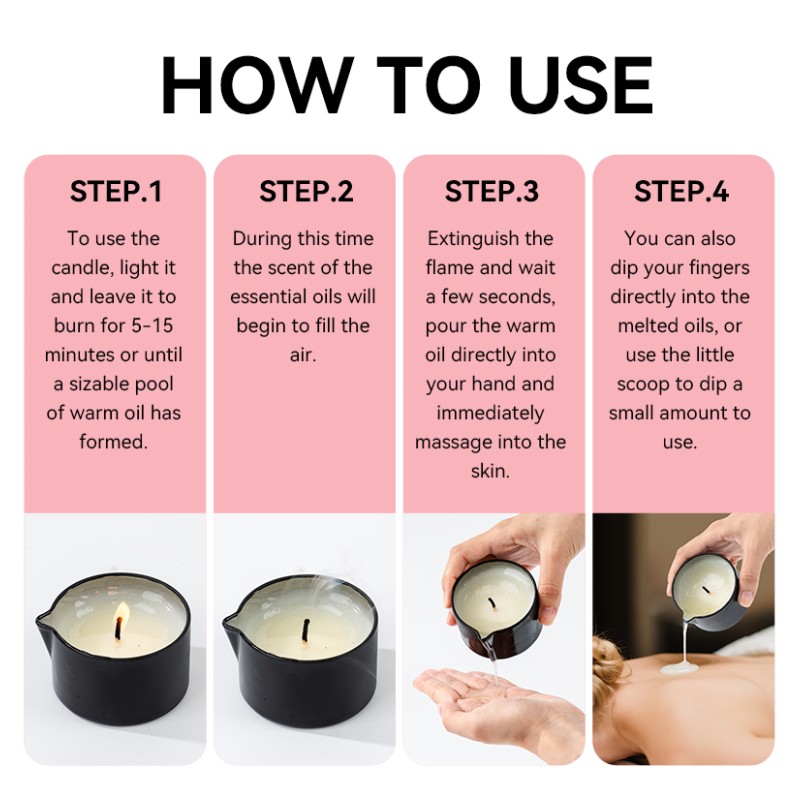 HOW TO USE

STEP.1

To use the candle, light it and leave it to burn for 5-15 minutes or until a sizable pool of warm oil has formed.

STEP.2

During this time the scent of the essential oils will begin to fill the air.

STEP.3

Extinguish the flame and wait a few seconds, pour the warm oil directly into your hand and immediately massage into the skin.

STEP.4

You can also dip your fingers directly into the melted oils, or use the little scoop to dip a small amount to use.