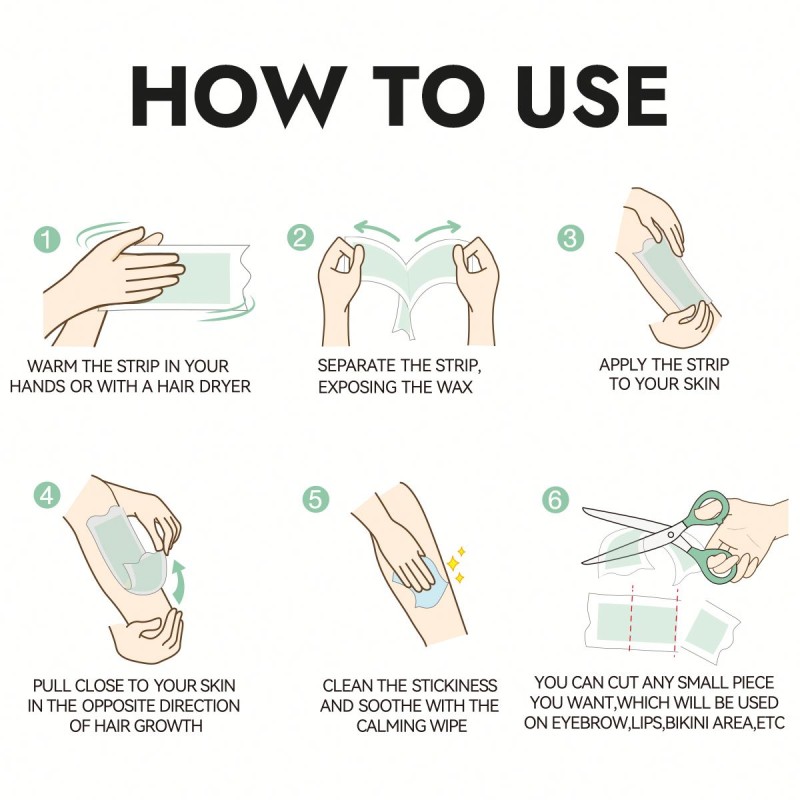 HOW TO USE

1
WARM THE STRIP IN YOUR HANDS OR WITH A HAIR DRYER

2
SEPARATE THE STRIP, EXPOSING THE WAX

3
APPLY THE STRIP TO YOUR SKIN

4
PULL CLOSE TO YOUR SKIN IN THE OPPOSITE DIRECTION OF HAIR GROWTH

5
CLEAN THE STICKINESS AND SOOTHE WITH THE CALMING WIPE

6
YOU CAN CUT ANY SMALL PIECE YOU WANT,WHICH WILL BE USED ON EYEBROW,LIPS,BIKINI AREA,ETC