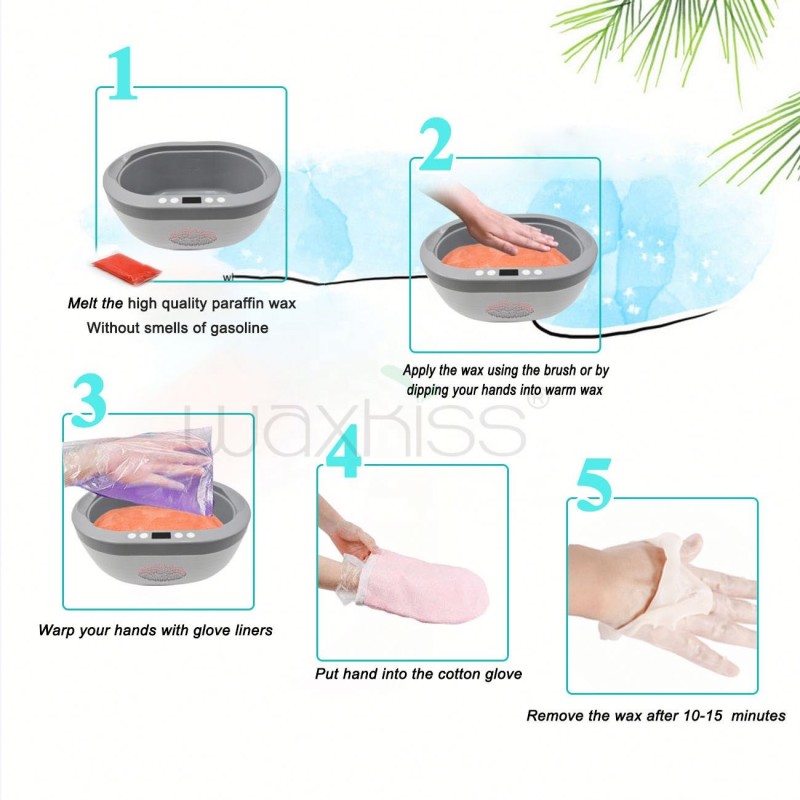 1

Melt the high quality paraffin wax
Without smells of gasoline

2

Apply the wax using the brush or by dipping your hands into warm wax

waxkiss®

3

Warp your hands with glove liners

4

Put hand into the cotton glove

5

Remove the wax after 10-15 minutes