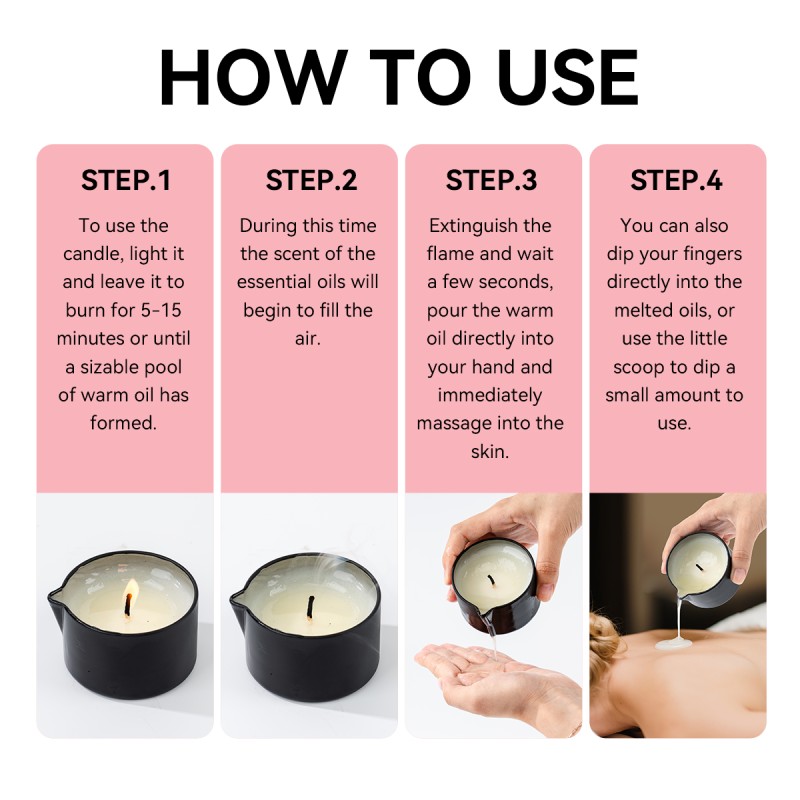 HOW TO USE

STEP.1

To use the candle, light it and leave it to burn for 5-15 minutes or until a sizable pool of warm oil has formed.

STEP.2

During this time the scent of the essential oils will begin to fill the air.

STEP.3

Extinguish the flame and wait a few seconds, pour the warm oil directly into your hand and immediately massage into the skin.

STEP.4

You can also dip your fingers directly into the melted oils, or use the little scoop to dip a small amount to use.