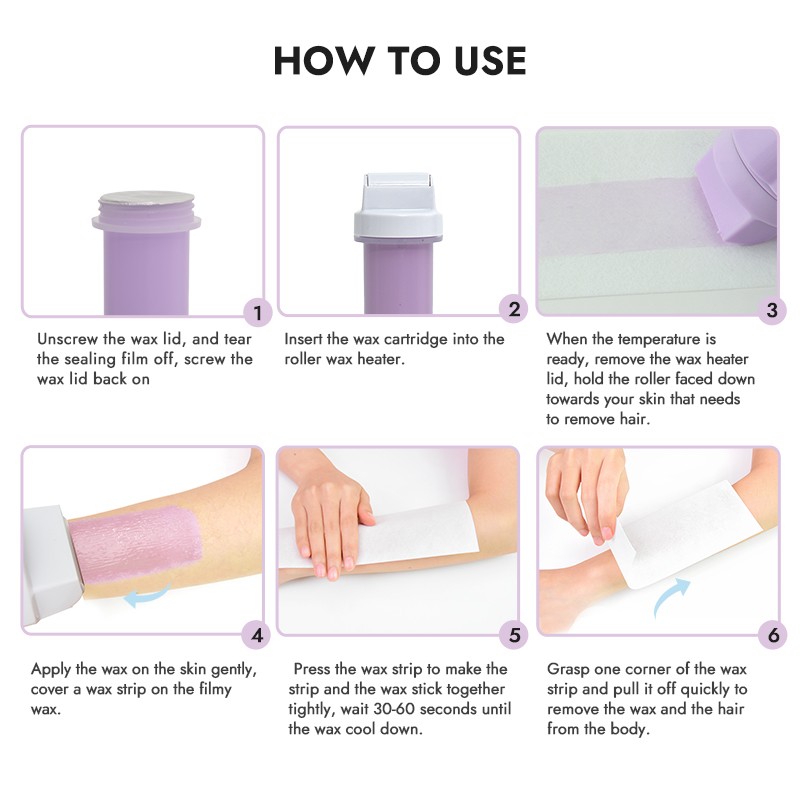 HOW TO USE

1

Unscrew the wax lid, and tear the sealing film off, screw the wax lid back on

2

Insert the wax cartridge into the roller wax heater.

3

When the temperature is ready, remove the wax heater lid, hold the roller faced down towards your skin that needs to remove hair.

4

Apply the wax on the skin gently, cover a wax strip on the filmy wax.

5

Press the wax strip to make the strip and the wax stick together tightly, wait 30-60 seconds until the wax cool down.

6

Grasp one corner of the wax strip and pull it off quickly to remove the wax and the hair from the body.