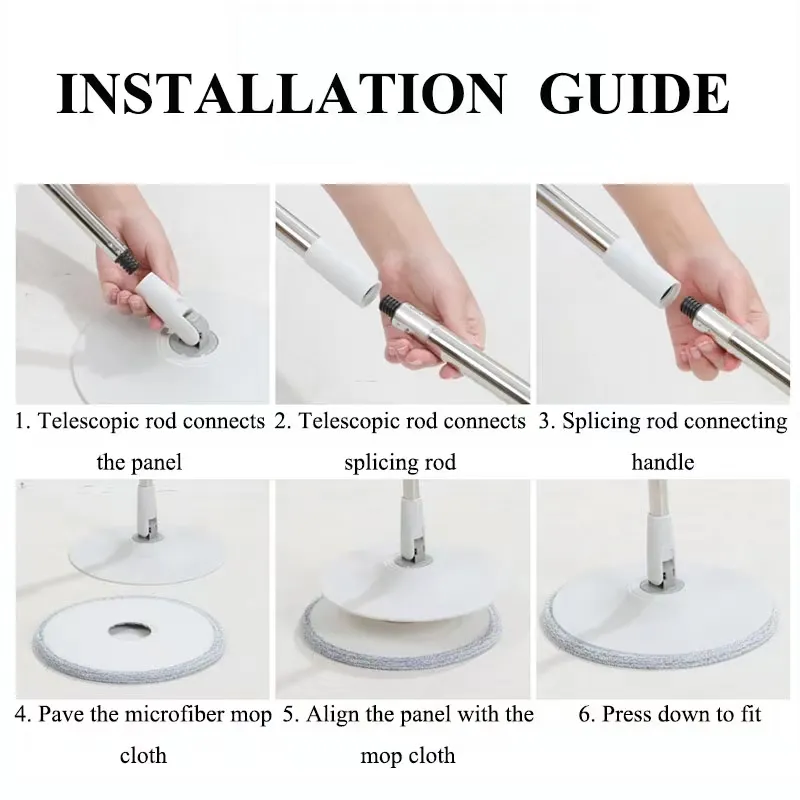 INSTALLATION GUIDE

1. Telescopic rod connects the panel

2. Telescopic rod connects splicing rod

3. Splicing rod connecting handle

4. Pave the microfiber mop cloth

5. Align the panel with the mop cloth

6. Press down to fit