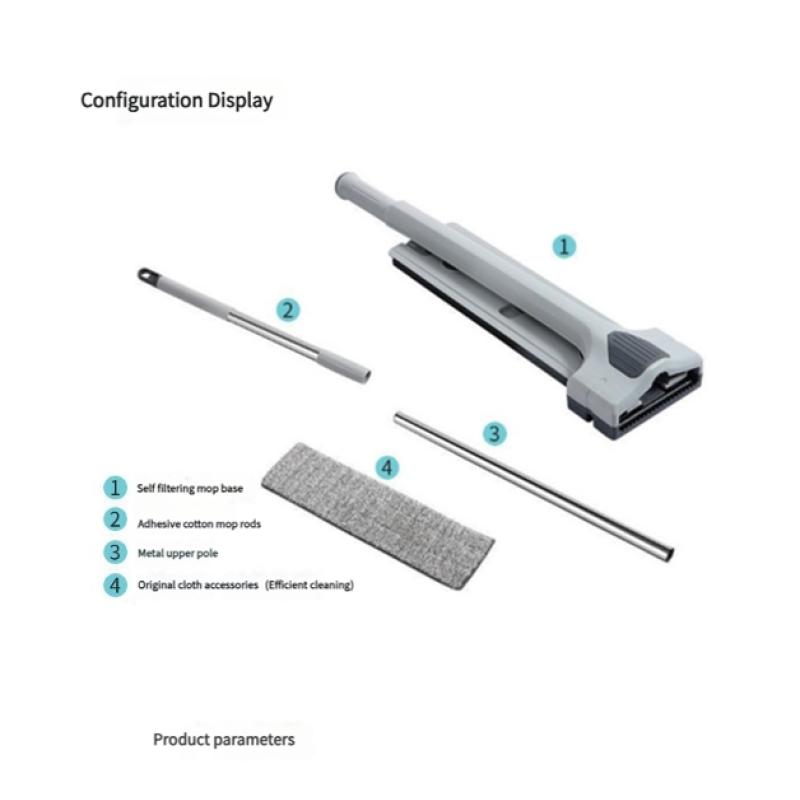 Configuration Display

1

2

3

4

1 Self filtering mop base

2 Adhesive cotton mop rods

3 Metal upper pole

4 Original cloth accessories (Efficient cleaning)

Product parameters