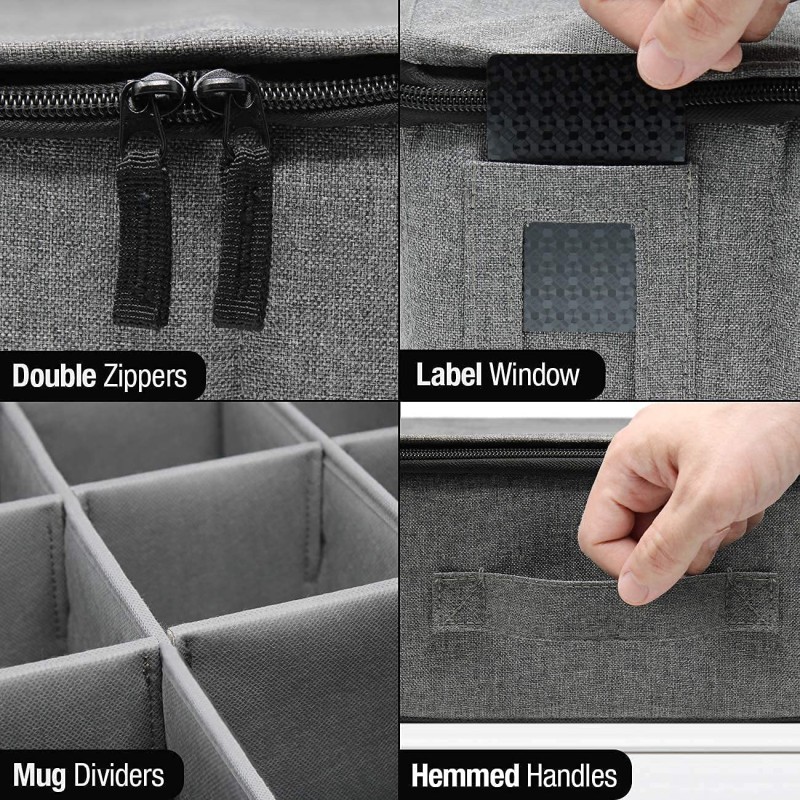 Double Zippers

Label Window

Mug Dividers

Hemmed Handles