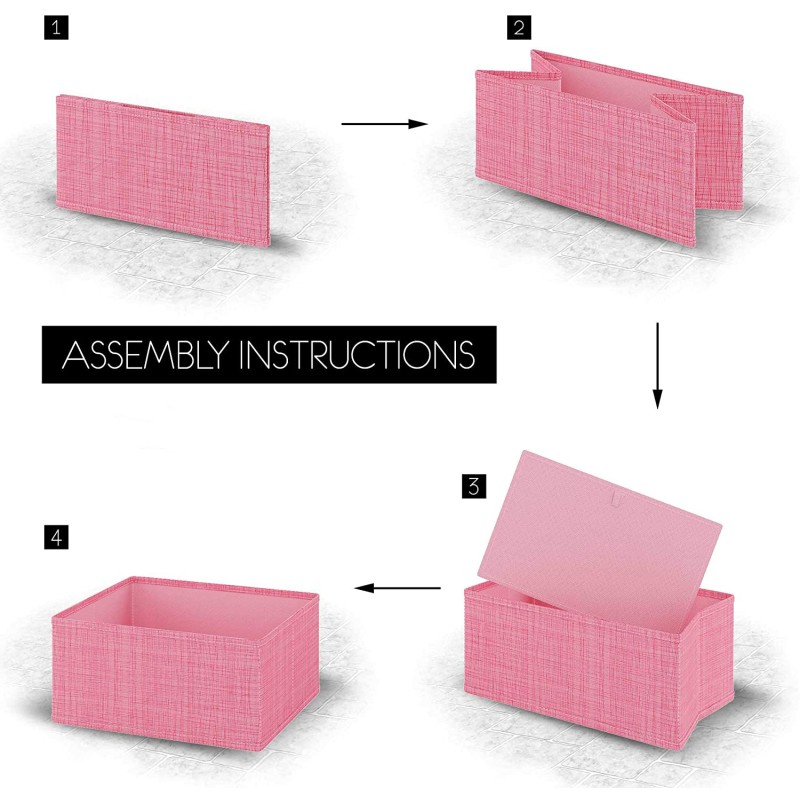 1

2

ASSEMBLY INSTRUCTIONS

3

4