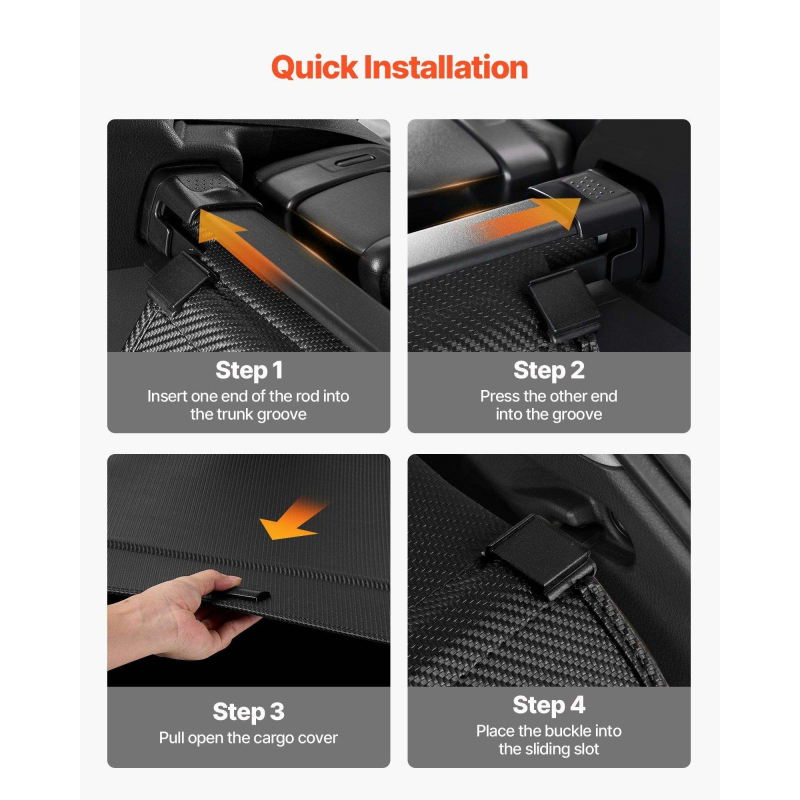 Quick Installation

Step 1
Insert one end of the rod into the trunk groove

Step 2
Press the other end into the groove

Step 3
Pull open the cargo cover

Step 4
Place the buckle into the sliding slot