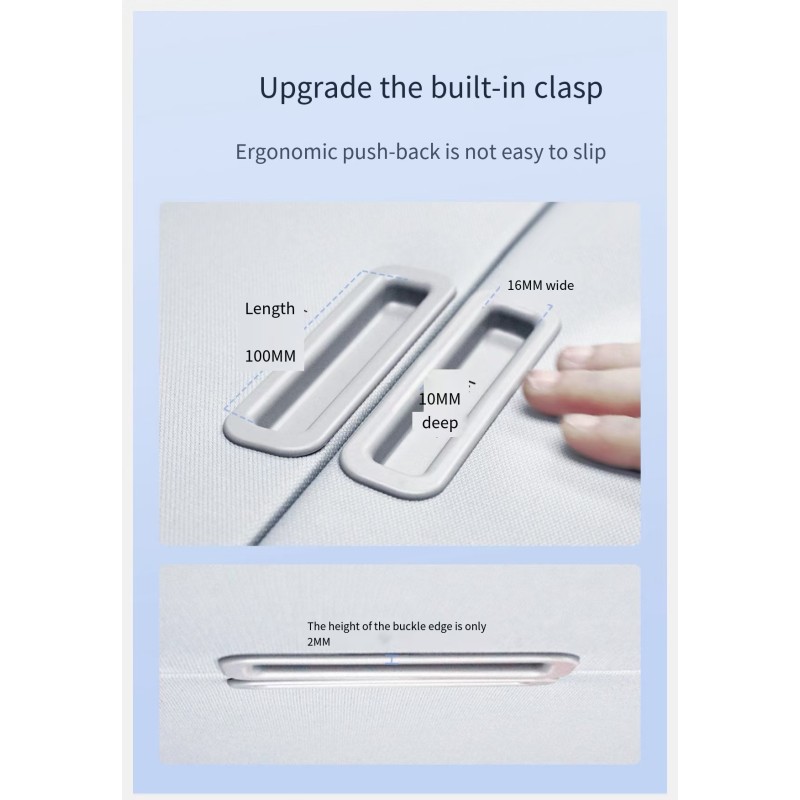 Upgrade the built-in clasp

Ergonomic push-back is not easy to slip

Length

100MM

16MM wide

10MM deep

The height of the buckle edge is only 2MM