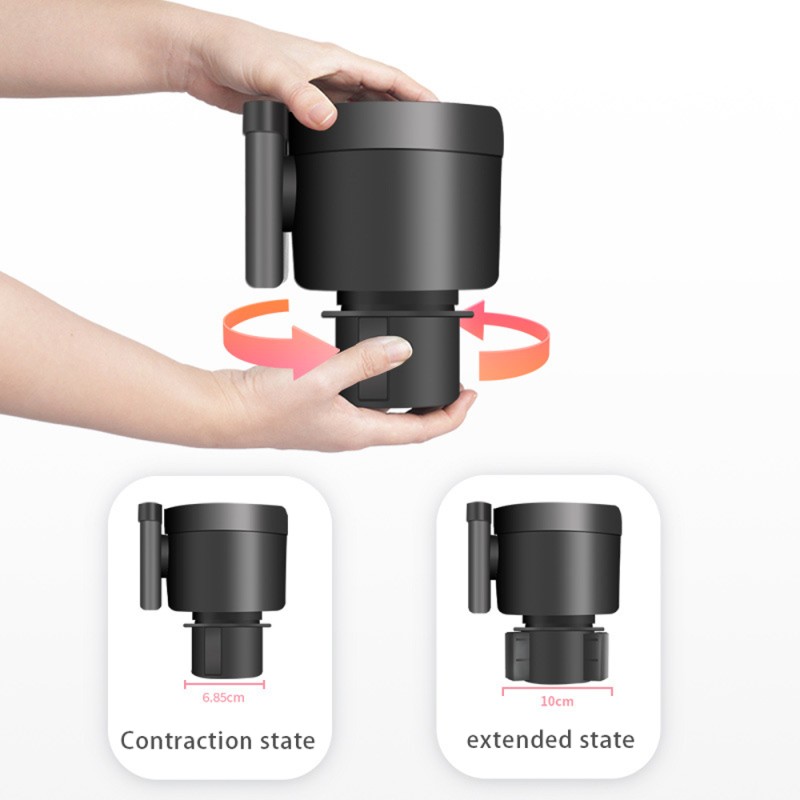 6.85cm

Contraction state

10cm

extended state