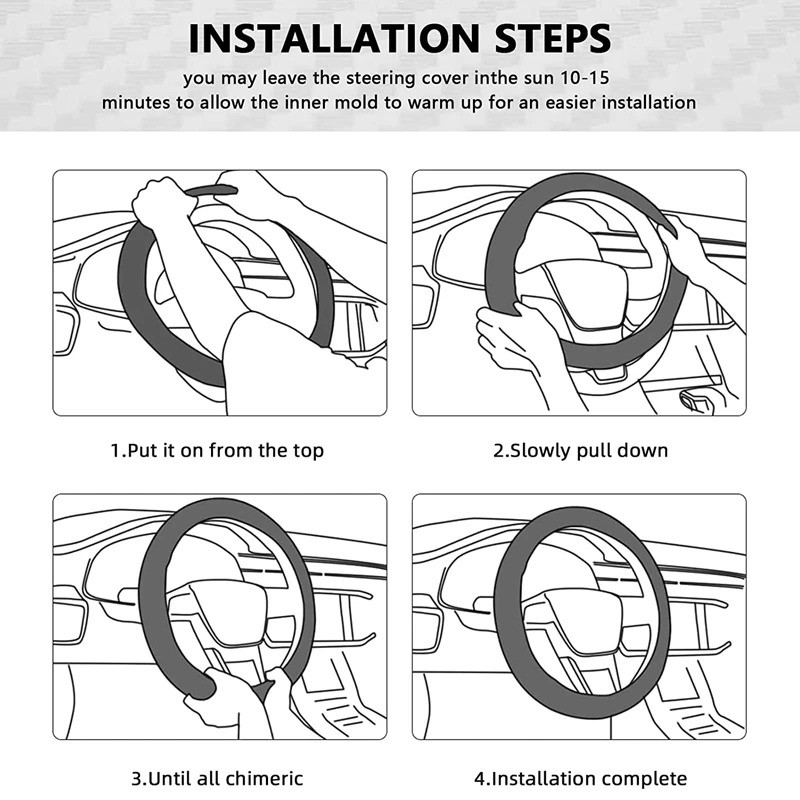 INSTALLATION STEPS

you may leave the steering cover inthe sun 10-15 minutes to allow the inner mold to warm up for an easier installation

1.Put it on from the top

2.Slowly pull down

3.Until all chimeric

4.Installation complete