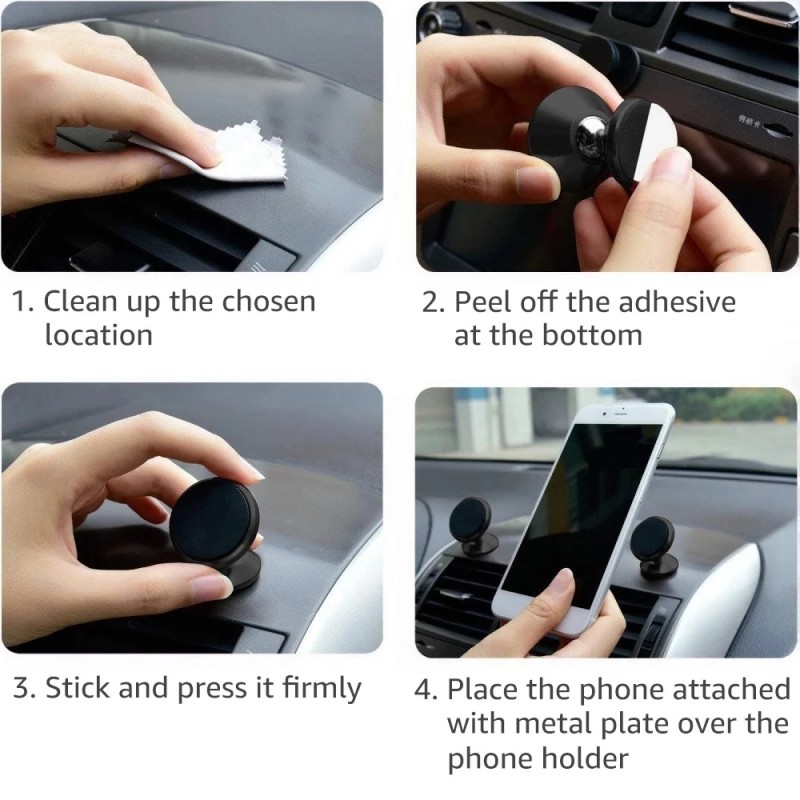 1. Clean up the chosen location

2. Peel off the adhesive at the bottom

3. Stick and press it firmly

4. Place the phone attached with metal plate over the phone holder