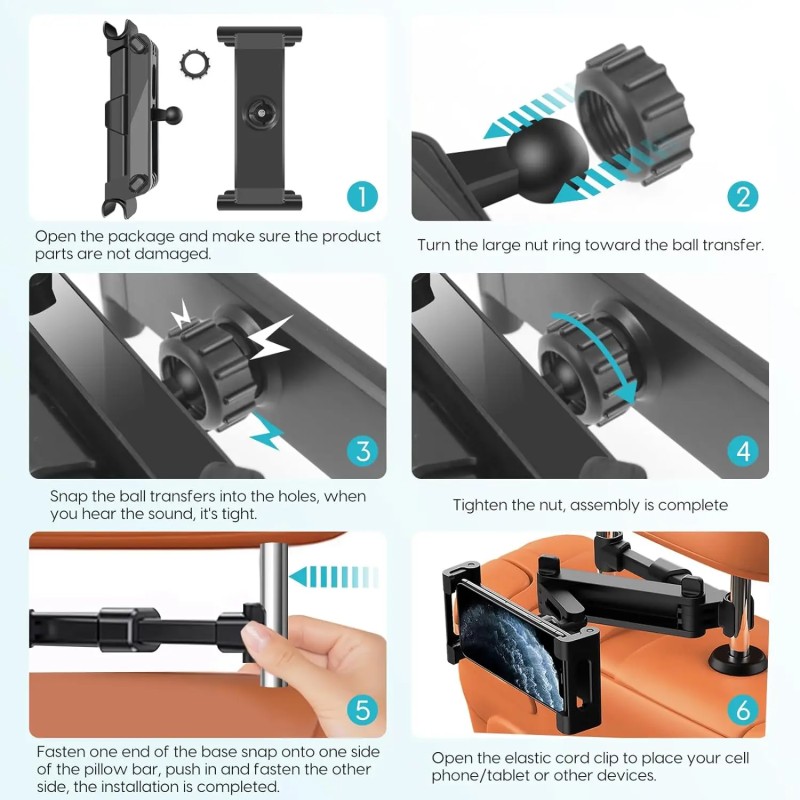 1

Open the package and make sure the product parts are not damaged.

2

Turn the large nut ring toward the ball transfer.

3

Snap the ball transfers into the holes, when you hear the sound, it's tight.

4

Tighten the nut, assembly is complete

5

Fasten one end of the base snap onto one side of the pillow bar, push in and fasten the other side, the installation is completed.

6

Open the elastic cord clip to place your cell phone/tablet or other devices.