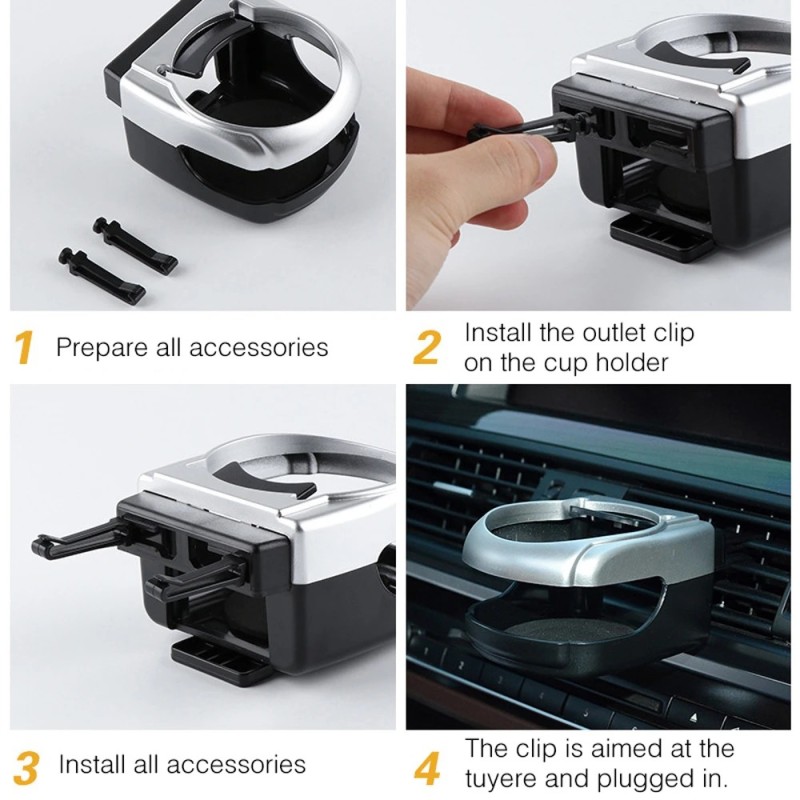 1 Prepare all accessories

2 Install the outlet clip on the cup holder

3 Install all accessories

4 The clip is aimed at the tuyere and plugged in.