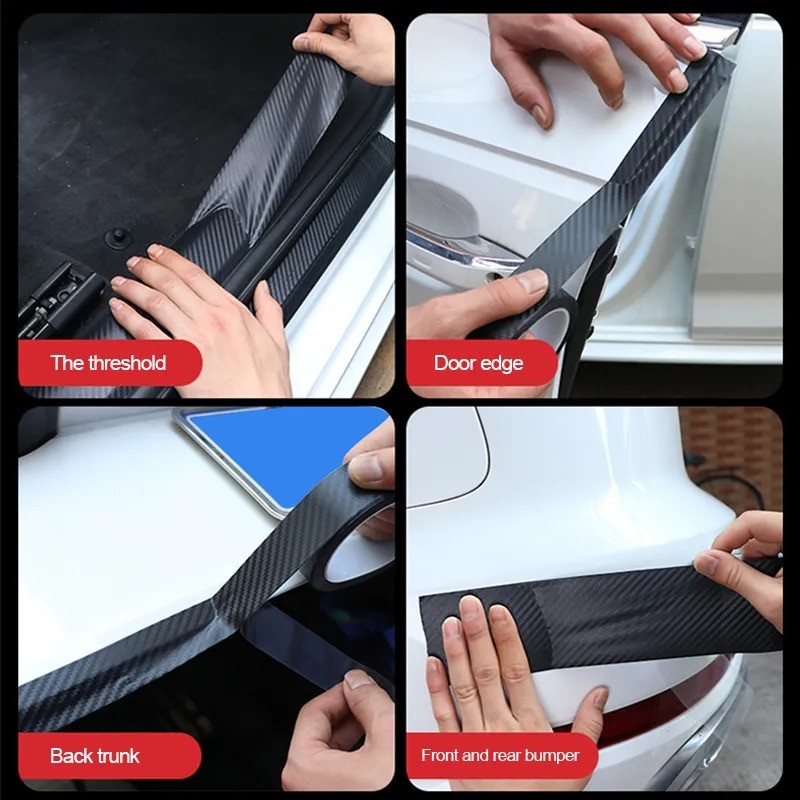 The threshold

Door edge

Back trunk

Front and rear bumper