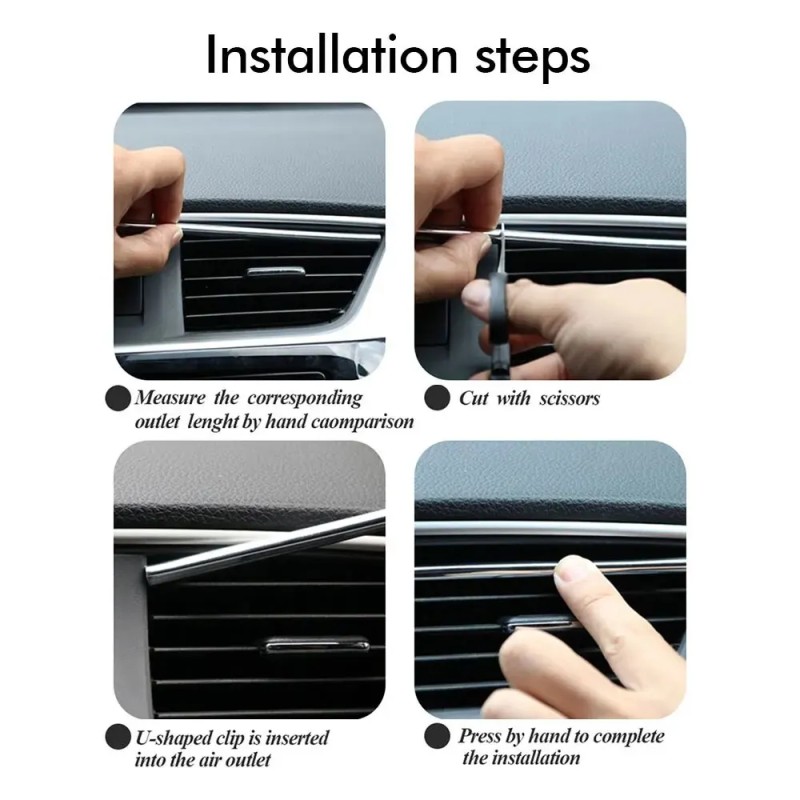 Installation steps

Measure the corresponding outlet lenght by hand caomparison

Cut with scissors

U-shaped clip is inserted into the air outlet

Press by hand to complete the installation