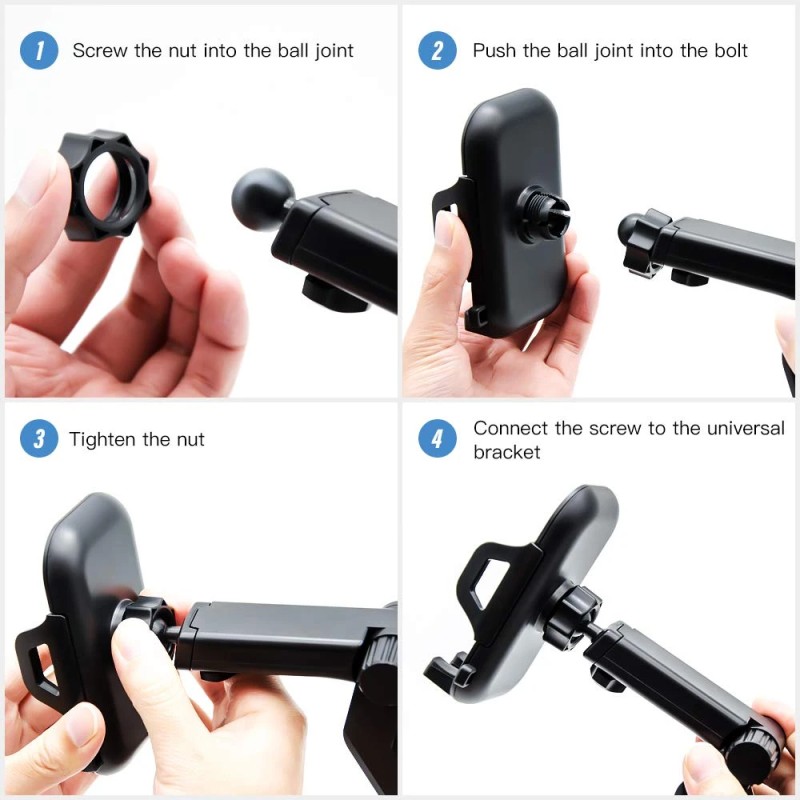 1 Screw the nut into the ball joint

2 Push the ball joint into the bolt

3 Tighten the nut

4 Connect the screw to the universal bracket