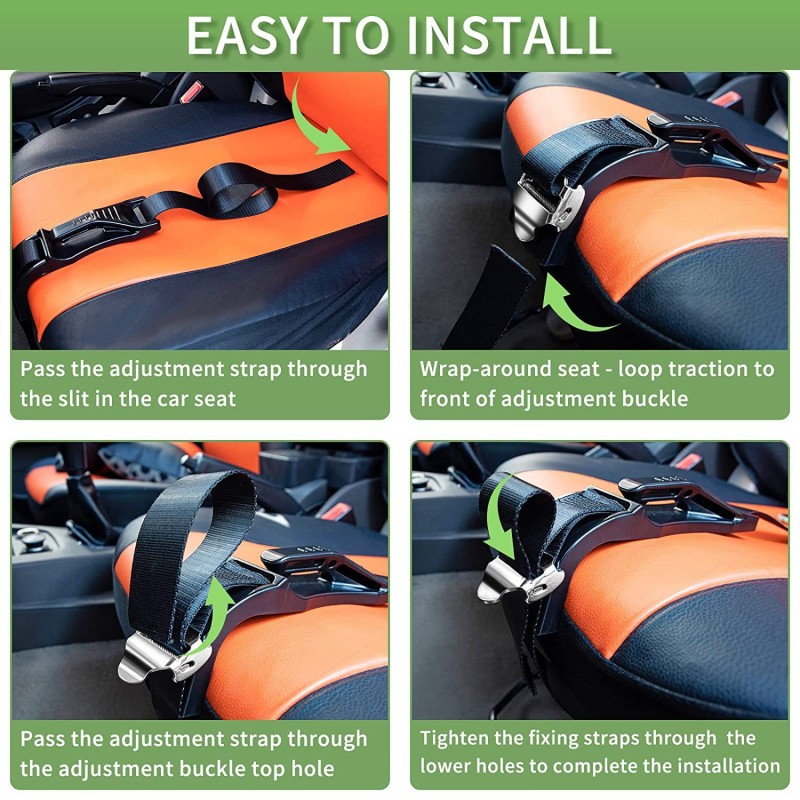 EASY TO INSTALL

Pass the adjustment strap through the slit in the car seat

Wrap-around seat - loop traction to front of adjustment buckle

Pass the adjustment strap through the adjustment buckle top hole

Tighten the fixing straps through the lower holes to complete the installation