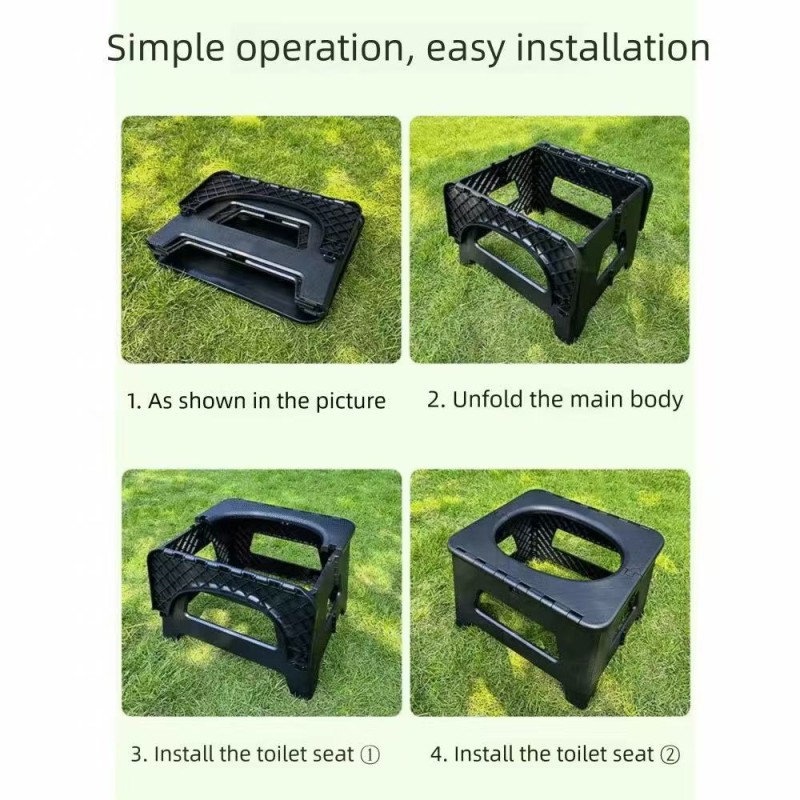 Simple operation, easy installation

1. As shown in the picture

2. Unfold the main body

3. Install the toilet seat ①

4. Install the toilet seat ②