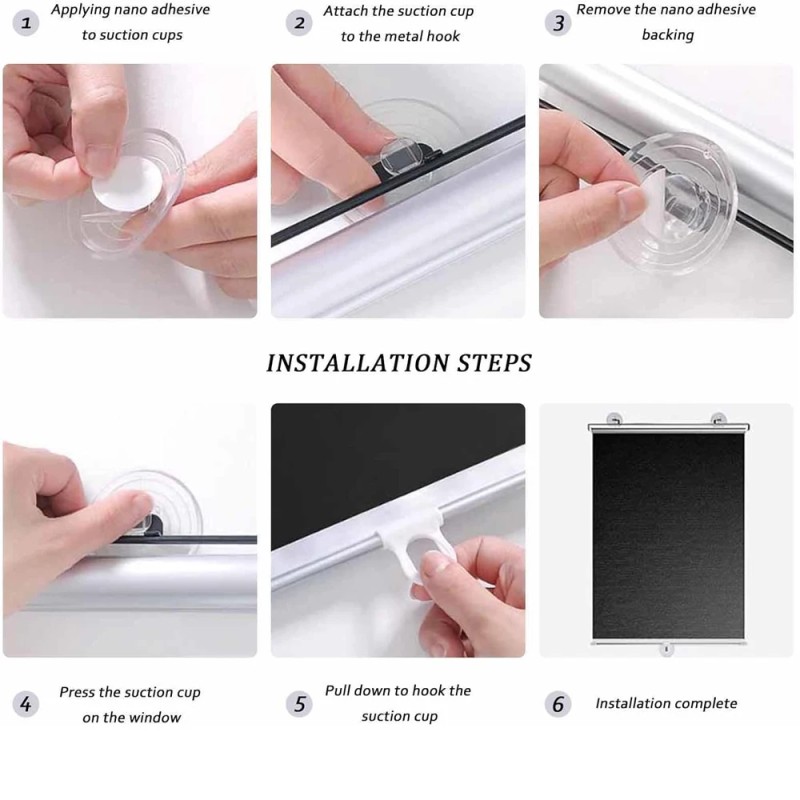 1 Applying nano adhesive to suction cups

2 Attach the suction cup to the metal hook

3 Remove the nano adhesive backing

INSTALLATION STEPS

4 Press the suction cup on the window

5 Pull down to hook the suction cup

6 Installation complete