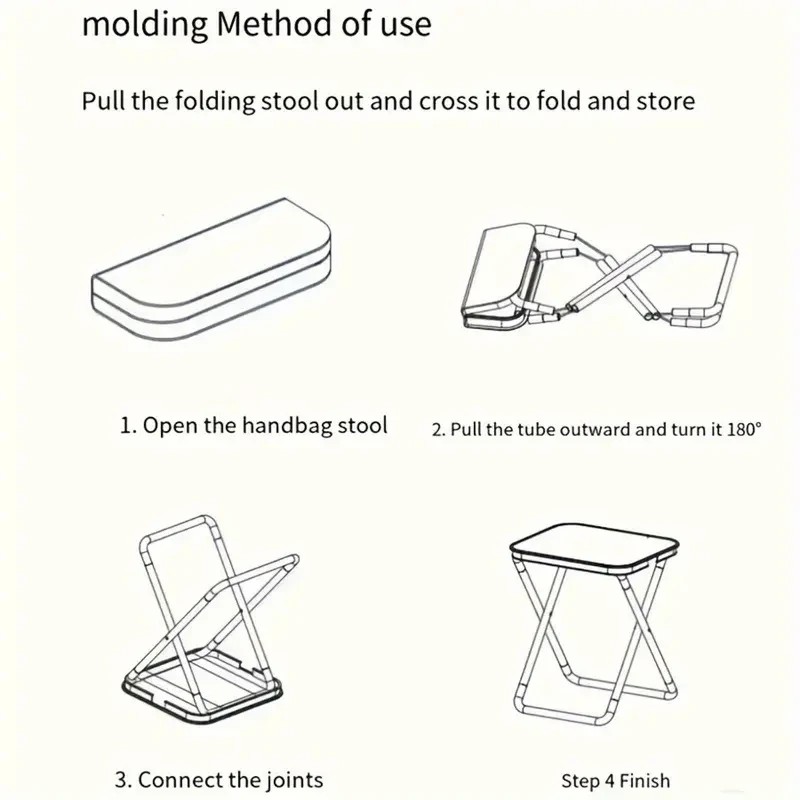 molding Method of use

Pull the folding stool out and cross it to fold and store

1. Open the handbag stool

2. Pull the tube outward and turn it 180°

3. Connect the joints

Step 4 Finish