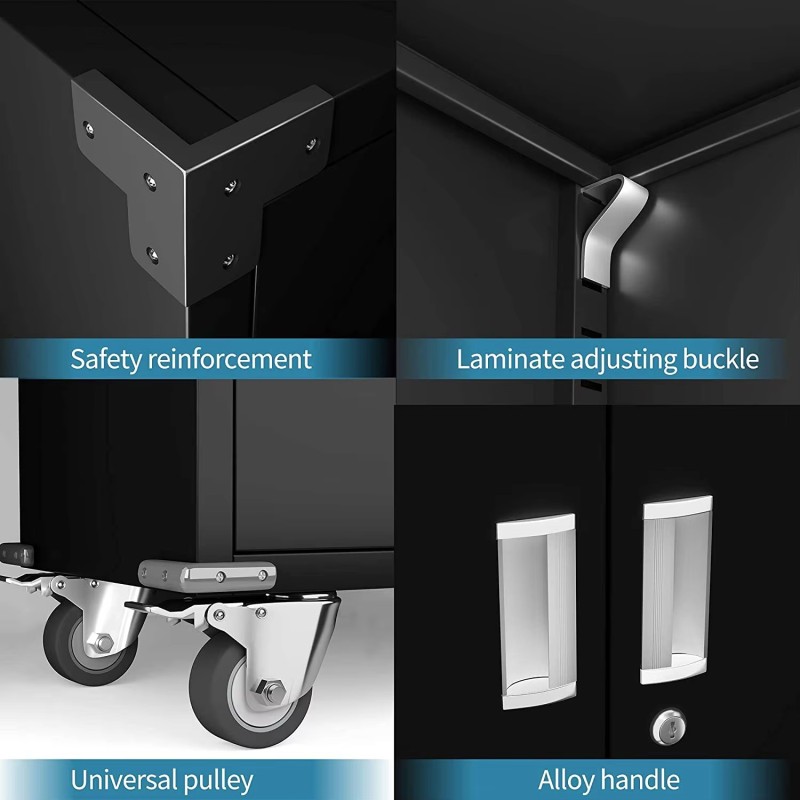 Safety reinforcement

Laminate adjusting buckle

Universal pulley

Alloy handle