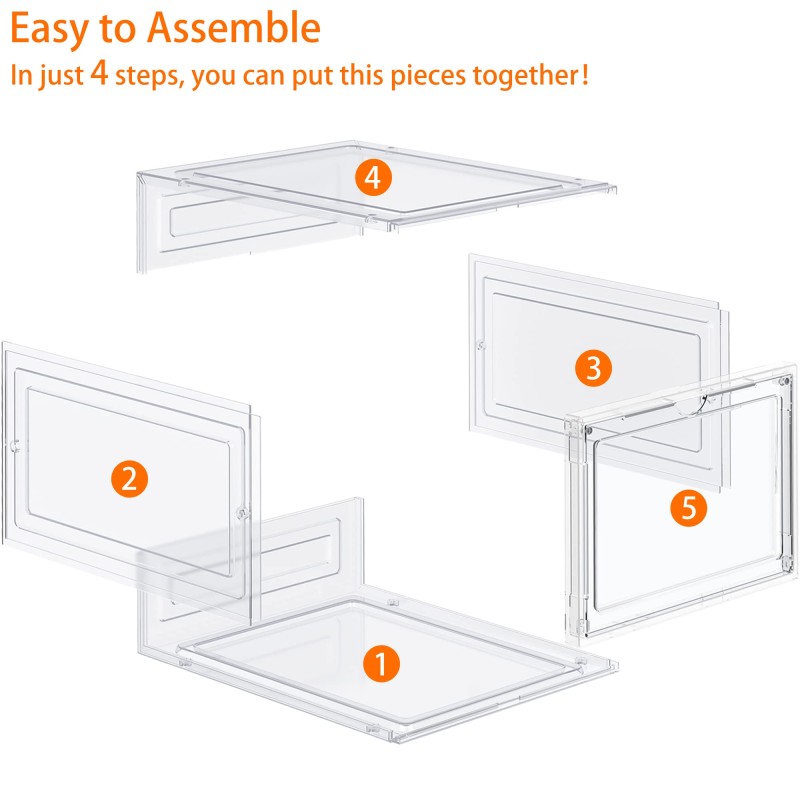 Easy to Assemble

In just 4 steps, you can put this pieces together!

4

3

2

5

1