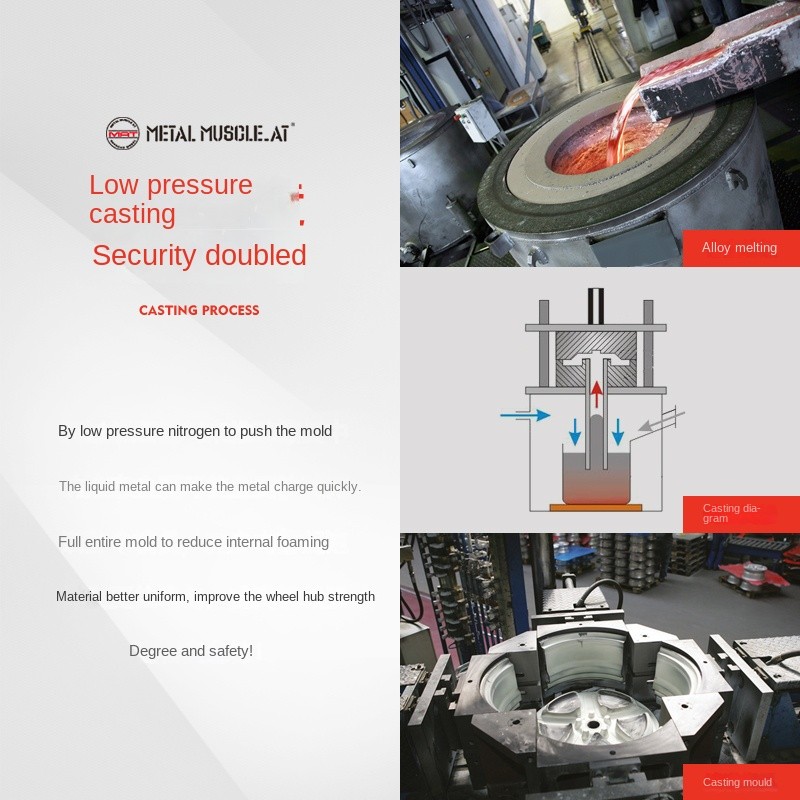 MAT METAL MUSCLE.AT

Low pressure casting :

Security doubled

CASTING PROCESS

By low pressure nitrogen to push the mold

The liquid metal can make the metal charge quickly.

Full entire mold to reduce internal foaming

Material better uniform, improve the wheel hub strength

Degree and safety!

Alloy melting

Casting diagram

Casting mould