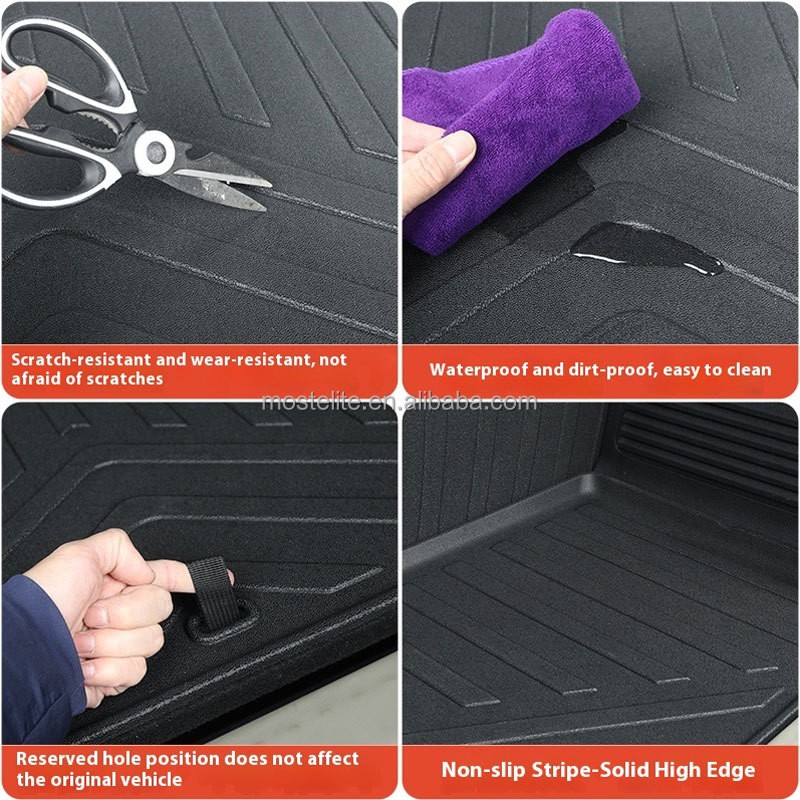 Scratch-resistant and wear-resistant, not afraid of scratches

Waterproof and dirt-proof, easy to clean

mostelite.en.alibaba.com

Reserved hole position does not affect the original vehicle

Non-slip Stripe-Solid High Edge