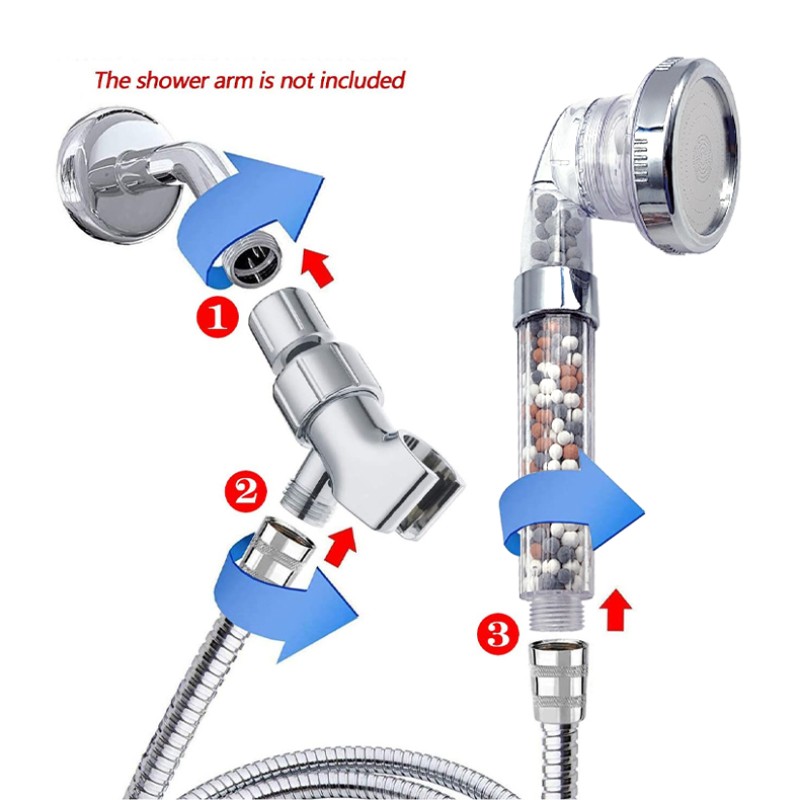 The shower arm is not included

1

2

3