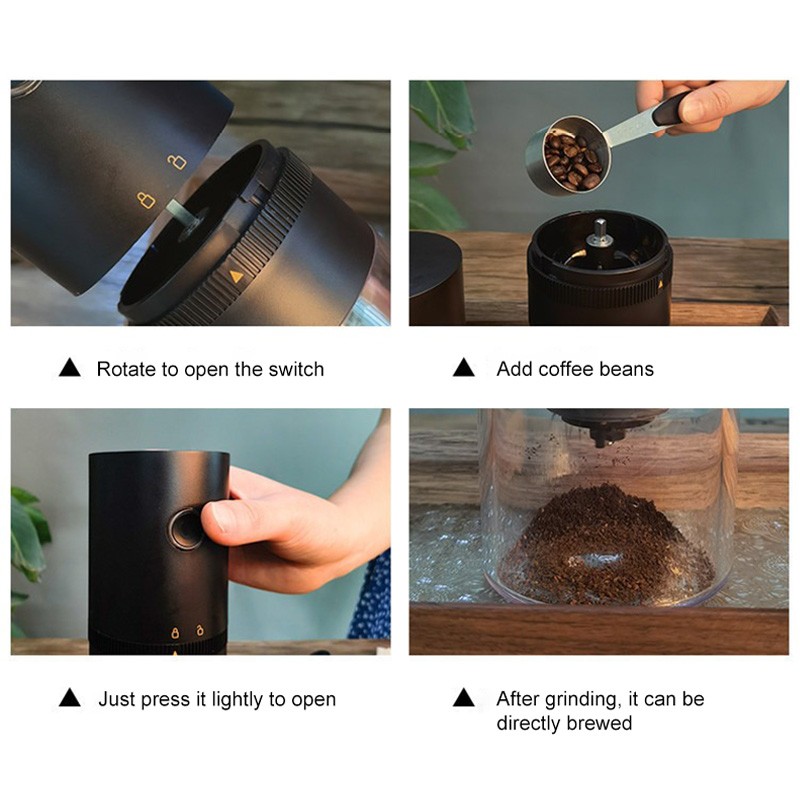 ▲ Rotate to open the switch

▲ Add coffee beans

▲ Just press it lightly to open

▲ After grinding, it can be directly brewed