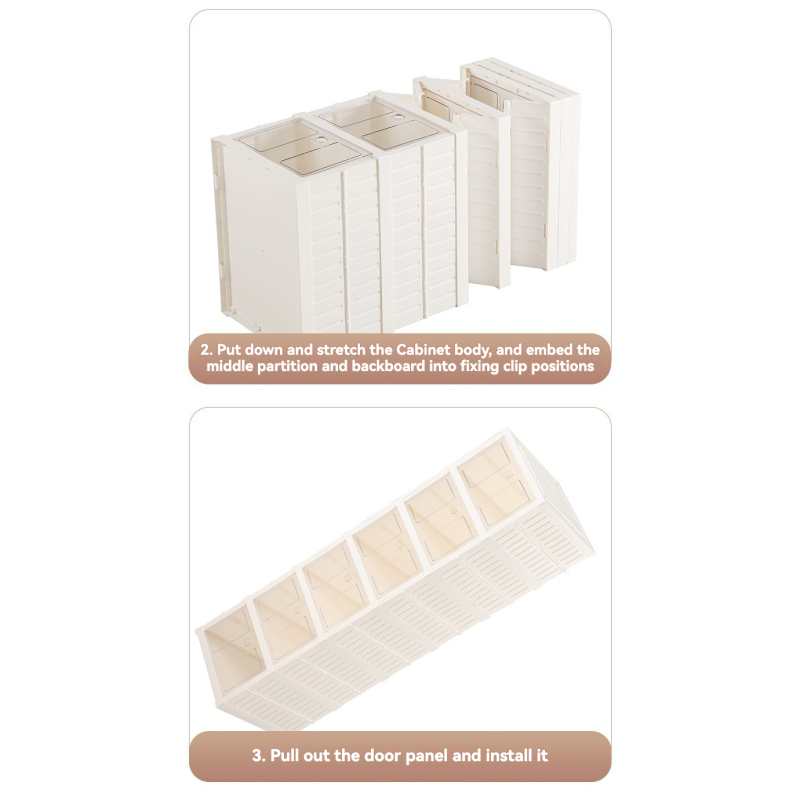 2. Put down and stretch the Cabinet body, and embed the middle partition and backboard into fixing clip positions

3. Pull out the door panel and install it