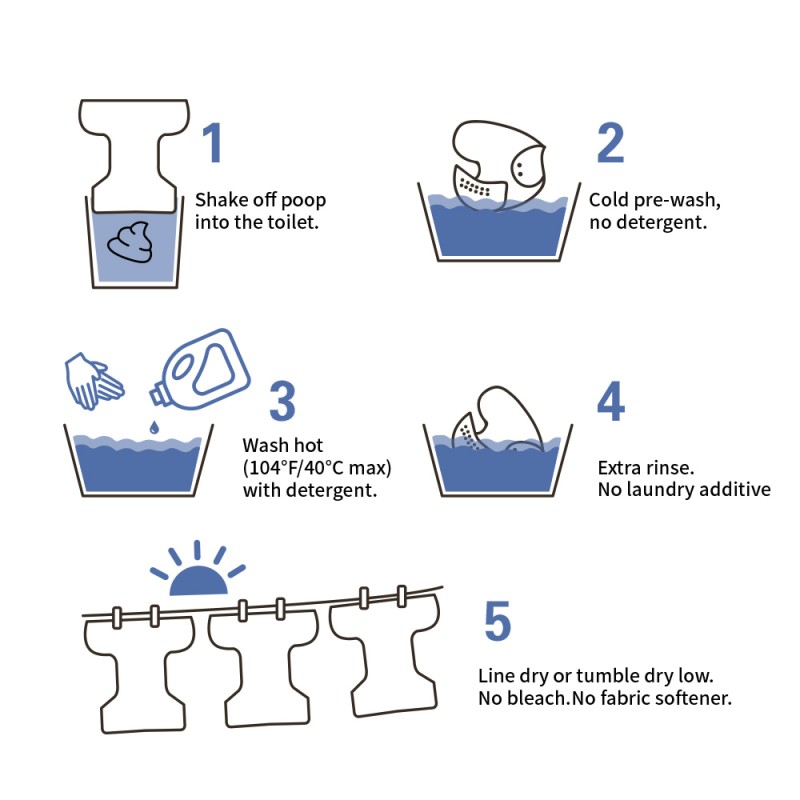 1
Shake off poop into the toilet.

2
Cold pre-wash, no detergent.

3
Wash hot (104°F/40°C max) with detergent.

4
Extra rinse. No laundry additive

5
Line dry or tumble dry low. No bleach.No fabric softener.