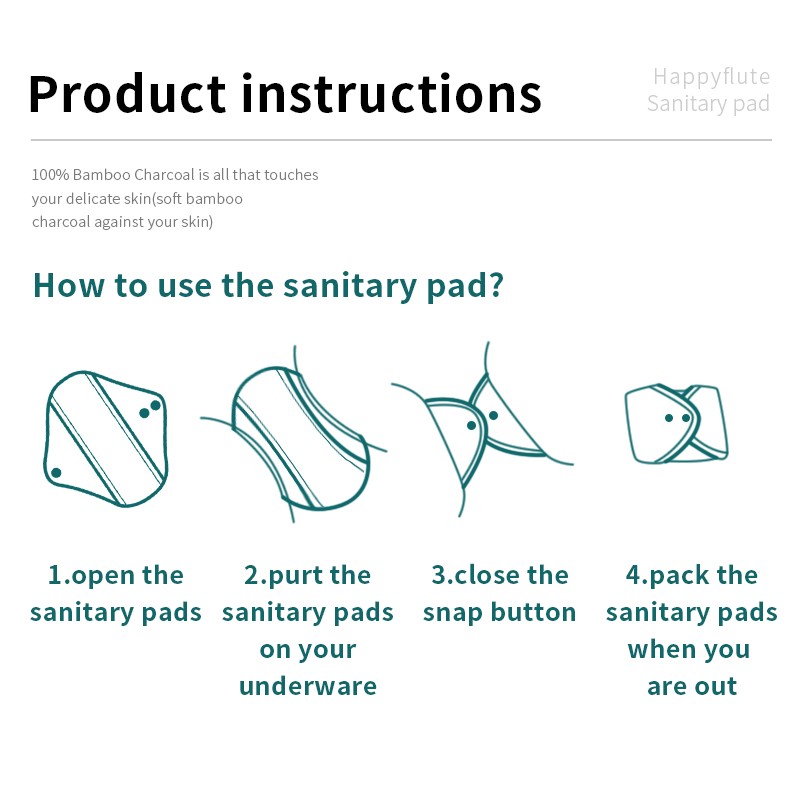 Product instructions

Happyflute
Sanitary pad

100% Bamboo Charcoal is all that touches your delicate skin(soft bamboo charcoal against your skin)

How to use the sanitary pad?

1.open the sanitary pads

2.purt the sanitary pads on your underware

3.close the snap button

4.pack the sanitary pads when you are out