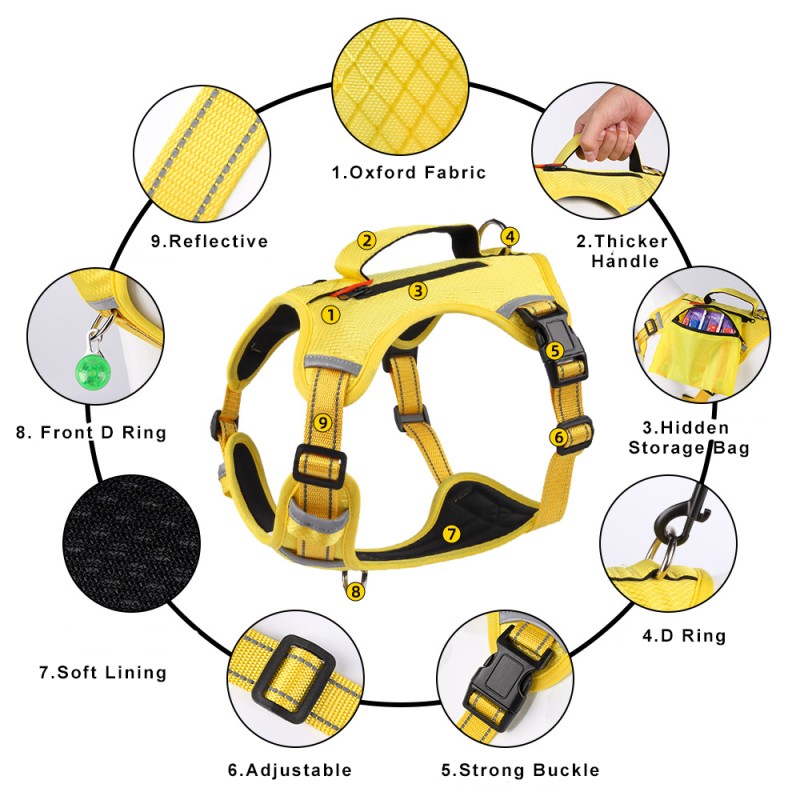 1.Oxford Fabric

2.Thicker Handle

3.Hidden Storage Bag

4.D Ring

5.Strong Buckle

6.Adjustable

7.Soft Lining

8. Front D Ring

9.Reflective

2
4
3
1
5
9
6
7
8