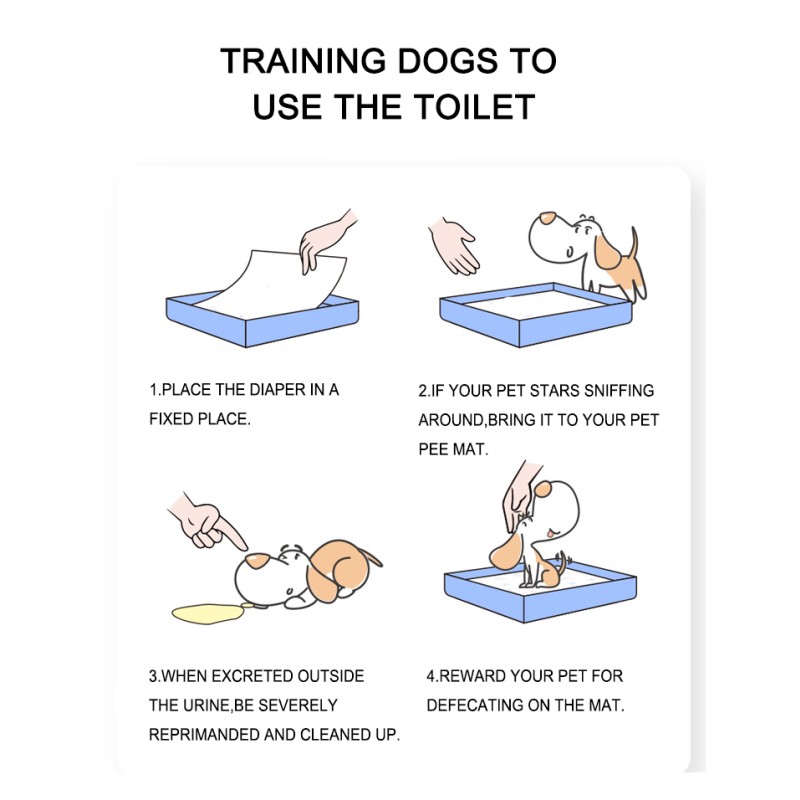 TRAINING DOGS TO USE THE TOILET

1.PLACE THE DIAPER IN A FIXED PLACE.

2.IF YOUR PET STARS SNIFFING AROUND,BRING IT TO YOUR PET PEE MAT.

3.WHEN EXCRETED OUTSIDE THE URINE,BE SEVERELY REPRIMANDED AND CLEANED UP.

4.REWARD YOUR PET FOR DEFECATING ON THE MAT.