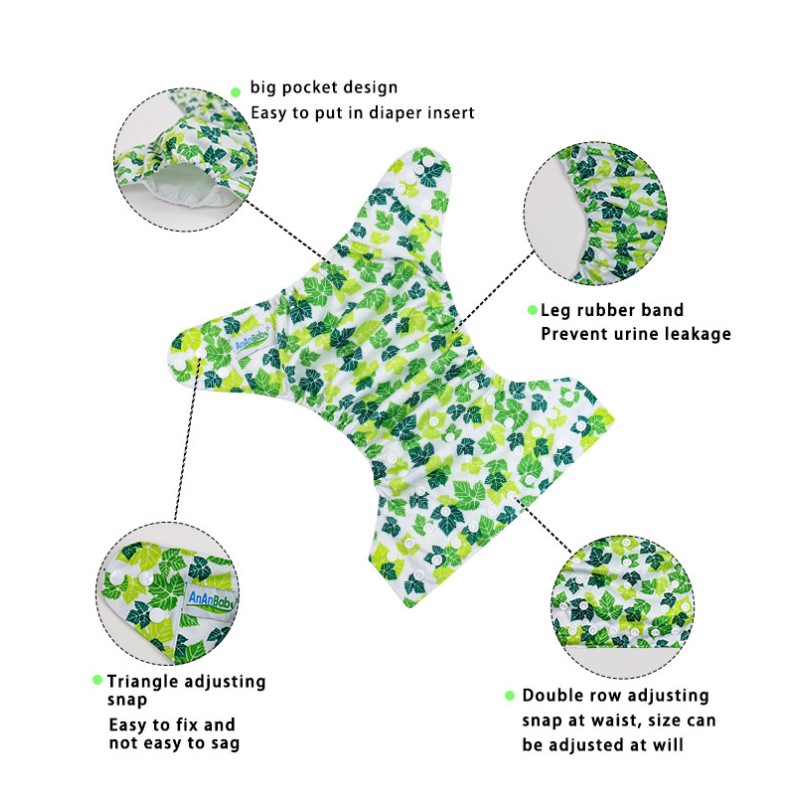 big pocket design
Easy to put in diaper insert

Leg rubber band
Prevent urine leakage

AnAnBaby

AnAnBaby

Triangle adjusting snap
Easy to fix and not easy to sag

Double row adjusting snap at waist, size can be adjusted at will