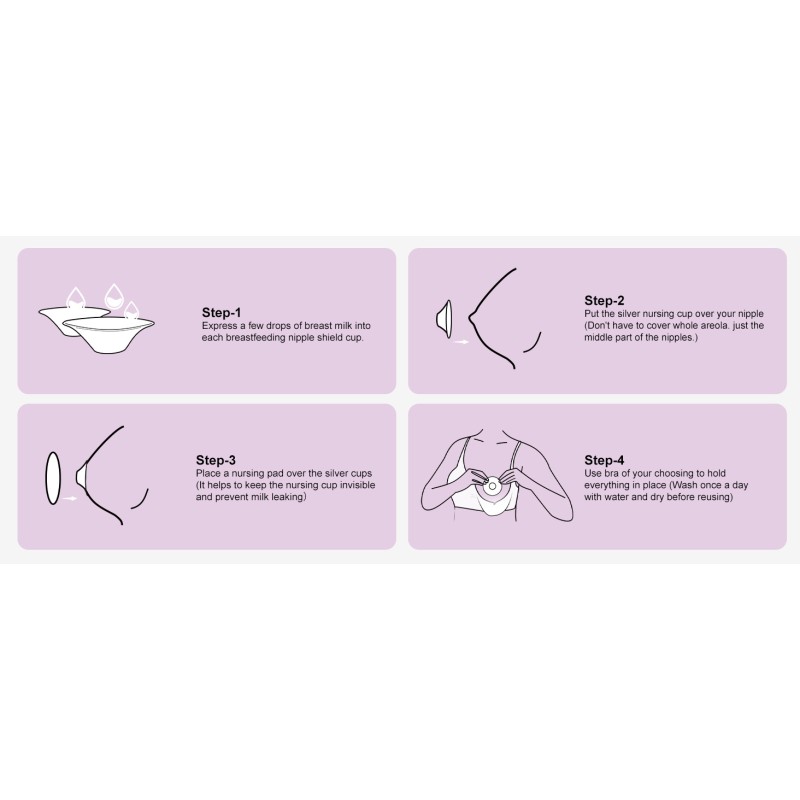 Step-1
Express a few drops of breast milk into each breastfeeding nipple shield cup.

Step-2
Put the silver nursing cup over your nipple (Don't have to cover whole areola. just the middle part of the nipples.)

Step-3
Place a nursing pad over the silver cups (It helps to keep the nursing cup invisible and prevent milk leaking)

Step-4
Use bra of your choosing to hold everything in place (Wash once a day with water and dry before reusing)