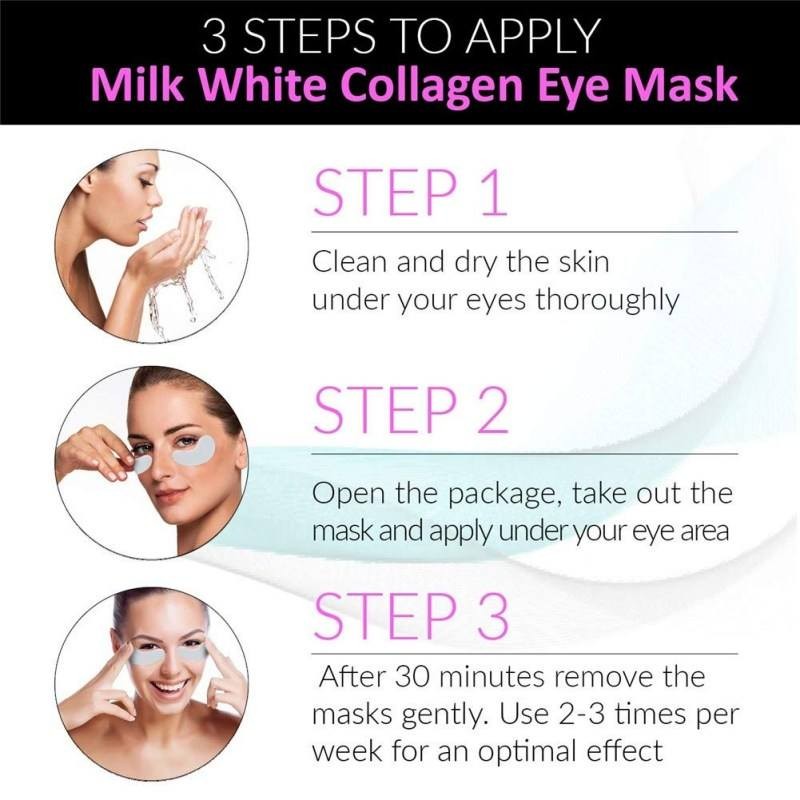 3 STEPS TO APPLY
Milk White Collagen Eye Mask

STEP 1

Clean and dry the skin under your eyes thoroughly

STEP 2

Open the package, take out the mask and apply under your eye area

STEP 3

After 30 minutes remove the masks gently. Use 2-3 times per week for an optimal effect