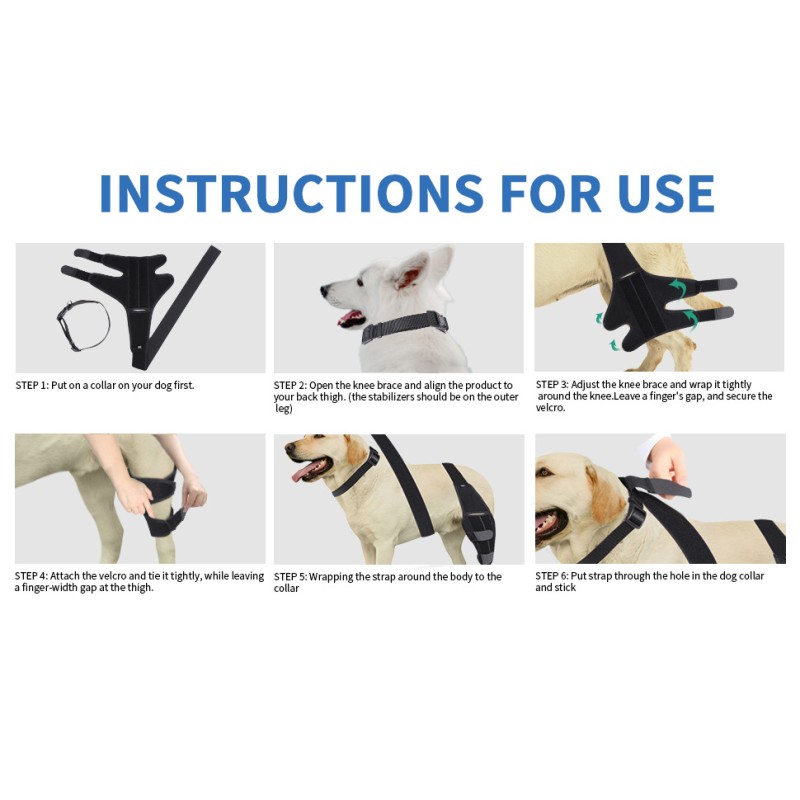 INSTRUCTIONS FOR USE

STEP 1: Put on a collar on your dog first.

STEP 2: Open the knee brace and align the product to your back thigh. (the stabilizers should be on the outer leg)

STEP 3: Adjust the knee brace and wrap it tightly around the knee.Leave a finger's gap, and secure the velcro.

STEP 4: Attach the velcro and tie it tightly, while leaving a finger-width gap at the thigh.

STEP 5: Wrapping the strap around the body to the collar

STEP 6: Put strap through the hole in the dog collar and stick