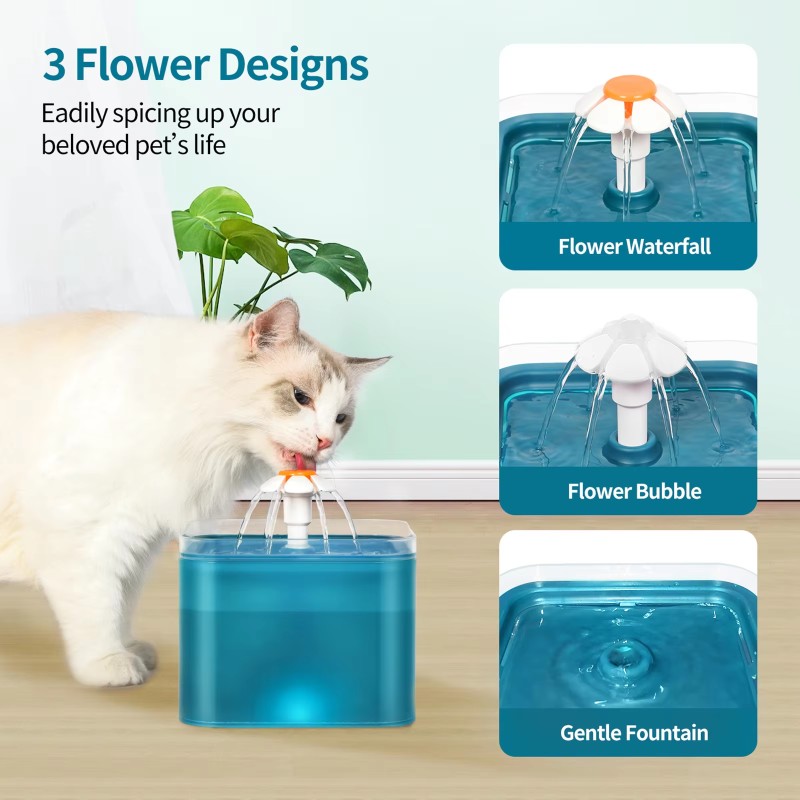 3 Flower Designs

Eadily spicing up your beloved pet's life

Flower Waterfall

Flower Bubble

Gentle Fountain